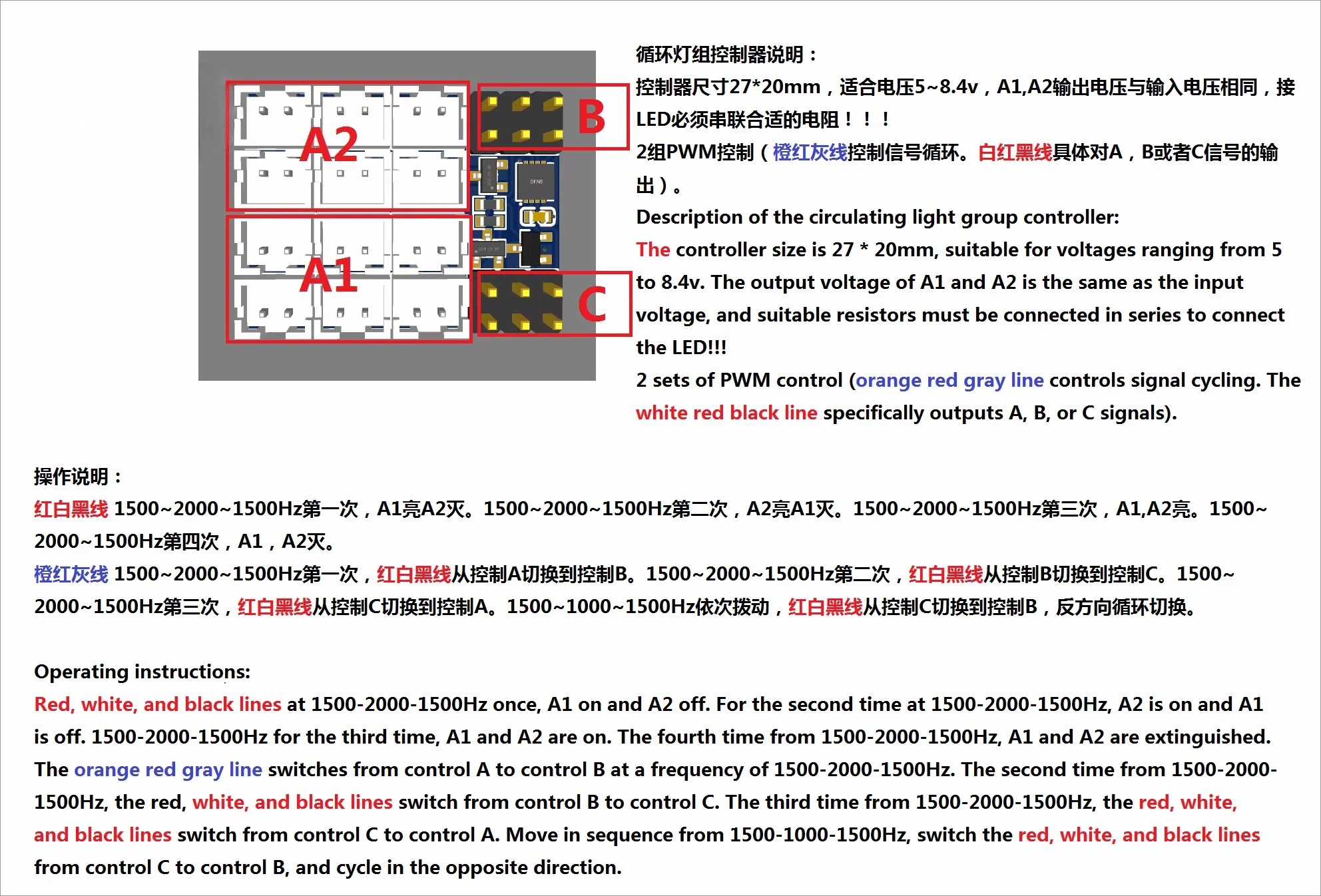 A2

A1

B

C

循环灯组控制器说明：
控制器尺寸27*20mm，适合电压5~8.4v，A1,A2输出电压与输入电压相同，接LED必须串联合适的电阻！！！
2组PWM控制（橙红灰线控制信号循环。白红黑线具体对A，B或者C信号的输出）。
Description of the circulating light group controller:
The controller size is 27 * 20mm, suitable for voltages ranging from 5 to 8.4v. The output voltage of A1 and A2 is the same as the input voltage, and suitable resistors must be connected in series to connect the LED!!!
2 sets of PWM control (orange red gray line controls signal cycling. The white red black line specifically outputs A, B, or C signals).

操作说明：
红白黑线 1500~2000~1500Hz第一次，A1亮A2灭。1500~2000~1500Hz第二次，A2亮A1灭。1500~2000~1500Hz第三次，A1,A2亮。1500~2000~1500Hz第四次，A1，A2灭。
橙红灰线 1500~2000~1500Hz第一次，红白黑线从控制A切换到控制B。1500~2000~1500Hz第二次，红白黑线从控制B切换到控制C。1500~2000~1500Hz第三次，红白黑线从控制C切换到控制A。1500~1000~1500Hz依次拨动，红白黑线从控制C切换到控制B，反方向循环切换。

Operating instructions:
Red, white, and black lines at 1500-2000-1500Hz once, A1 on and A2 off. For the second time at 1500-2000-1500Hz, A2 is on and A1 is off. 1500-2000-1500Hz for the third time, A1 and A2 are on. The fourth time from 1500-2000-1500Hz, A1 and A2 are extinguished. The orange red gray line switches from control A to control B at a frequency of 1500-2000-1500Hz. The second time from 1500-2000-1500Hz, the red, white, and black lines switch from control B to control C. The third time from 1500-2000-1500Hz, the red, white, and black lines switch from control C to control A. Move in sequence from 1500-1000-1500Hz, switch the red, white, and black lines from control C to control B, and cycle in the opposite direction.