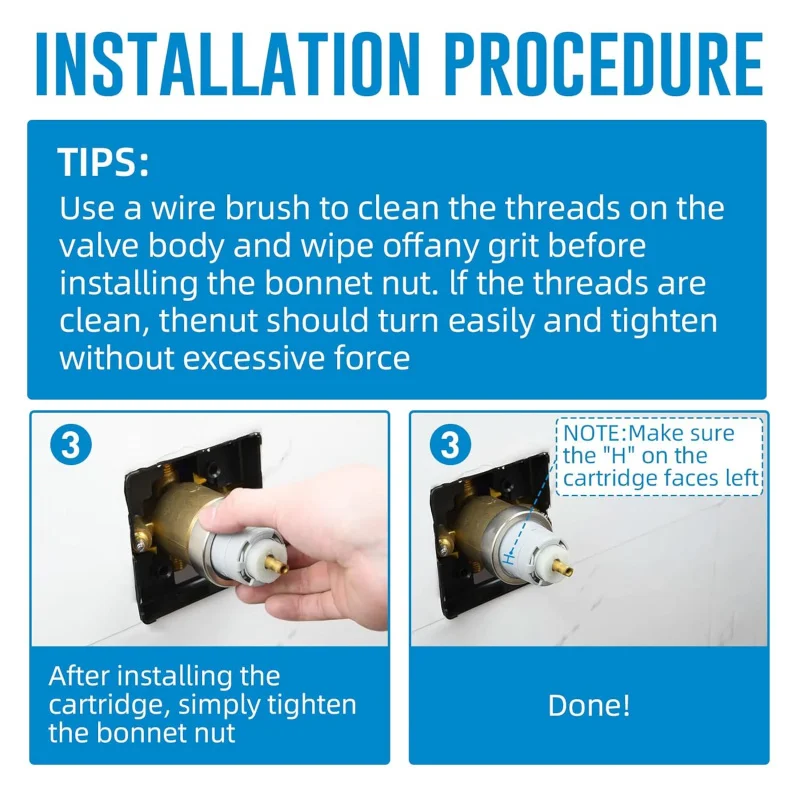 INSTALLATION PROCEDURE

TIPS:
Use a wire brush to clean the threads on the valve body and wipe offany grit before installing the bonnet nut. lf the threads are clean, thenut should turn easily and tighten without excessive force

3

After installing the cartridge, simply tighten the bonnet nut

3

NOTE:Make sure the "H" on the cartridge faces left

H

Done!