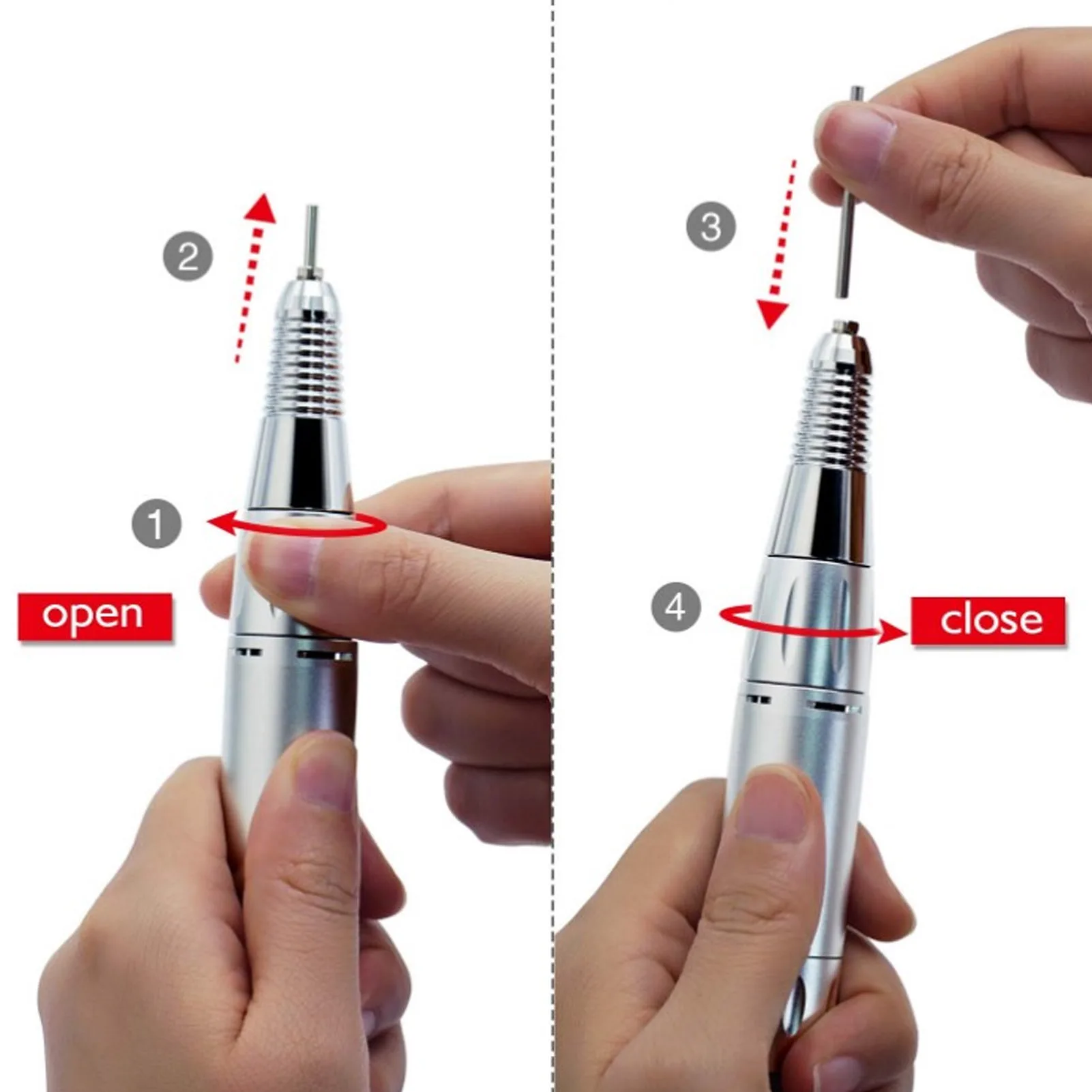 2

1

open

3

4

close