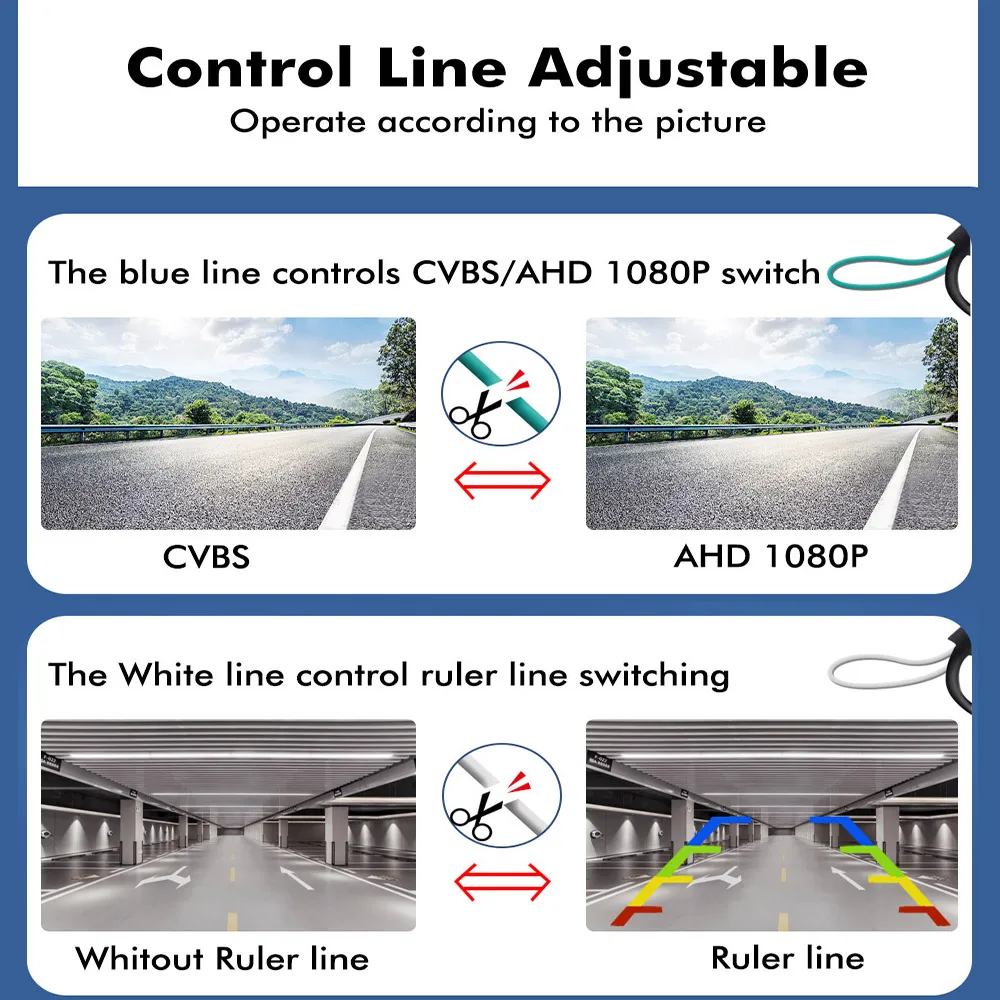 Control Line Adjustable
Operate according to the picture

The blue line controls CVBS/AHD 1080P switch

CVBS

AHD 1080P

The White line control ruler line switching

Whitout Ruler line

Ruler line