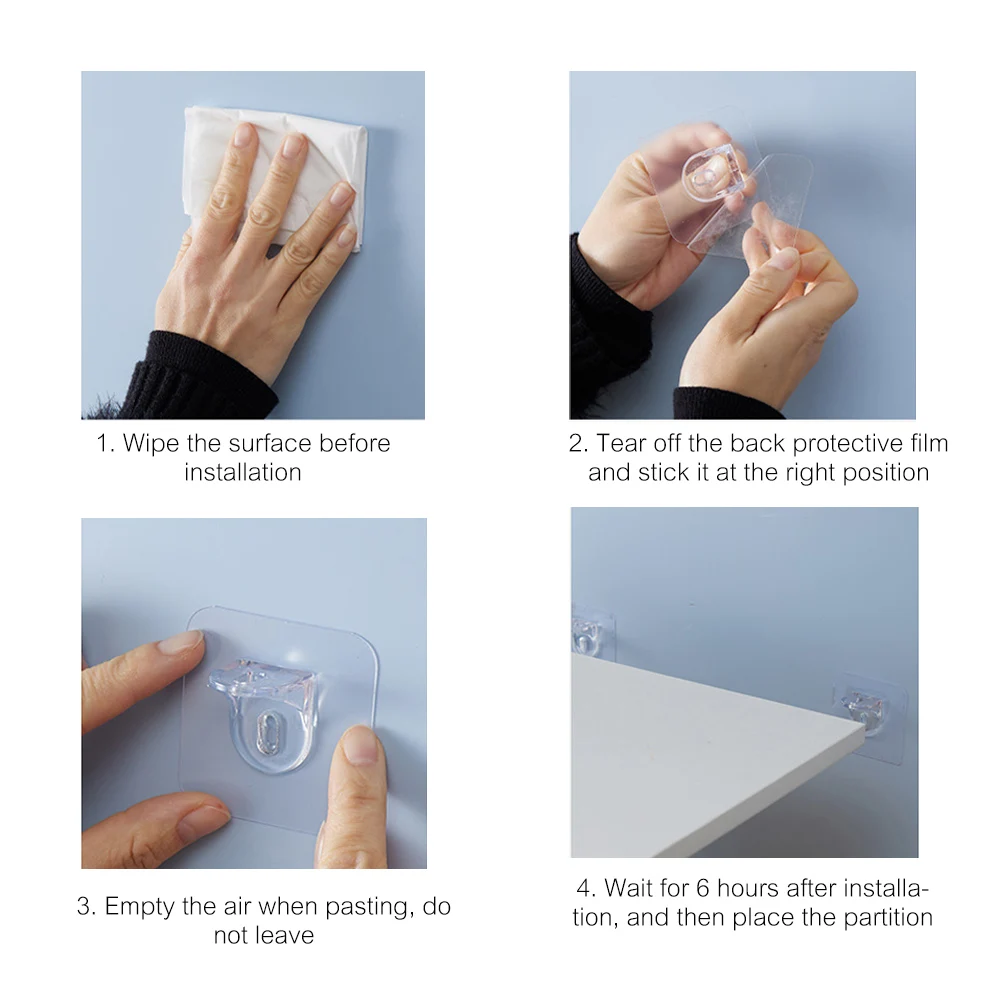 1. Wipe the surface before installation

2. Tear off the back protective film and stick it at the right position

3. Empty the air when pasting, do not leave

4. Wait for 6 hours after installation, and then place the partition