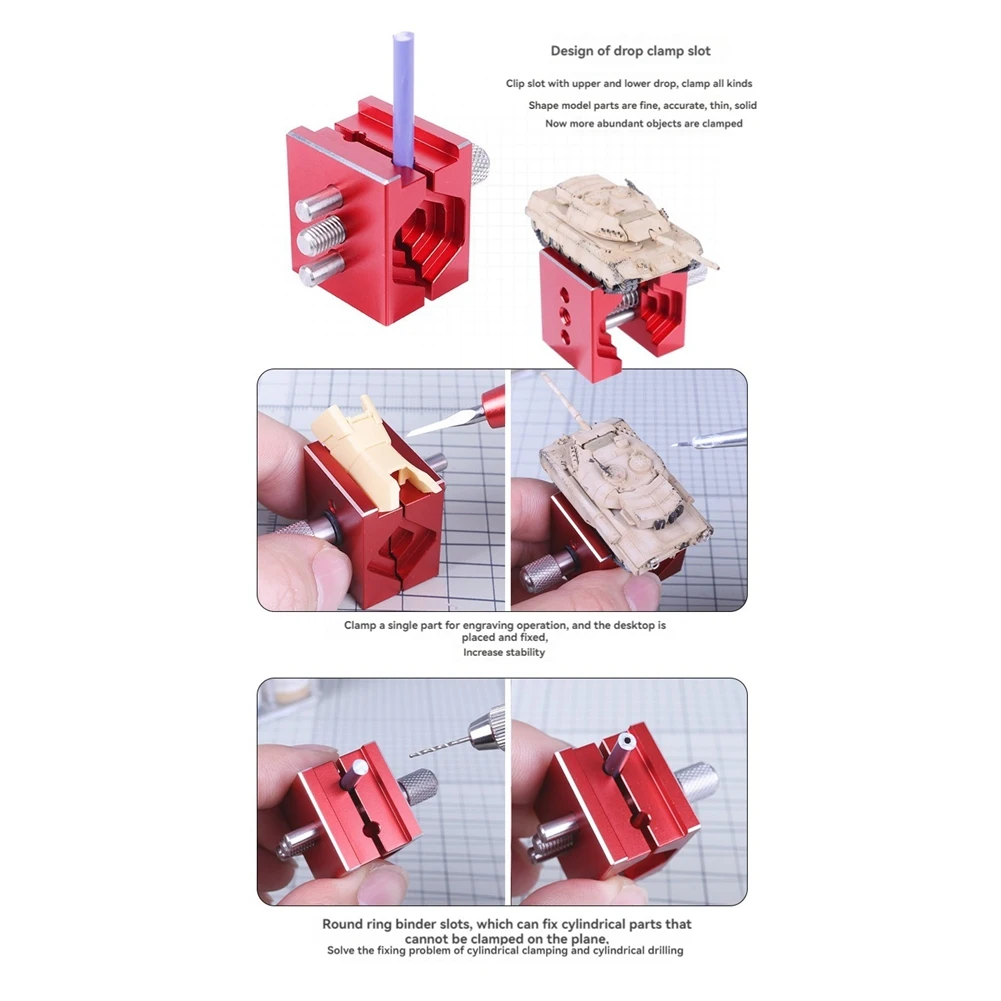 Design of drop clamp slot

Clip slot with upper and lower drop, clamp all kinds
Shape model parts are fine, accurate, thin, solid
Now more abundant objects are clamped

Clamp a single part for engraving operation, and the desktop is placed and fixed,
Increase stability

Round ring binder slots, which can fix cylindrical parts that cannot be clamped on the plane.
Solve the fixing problem of cylindrical clamping and cylindrical drilling