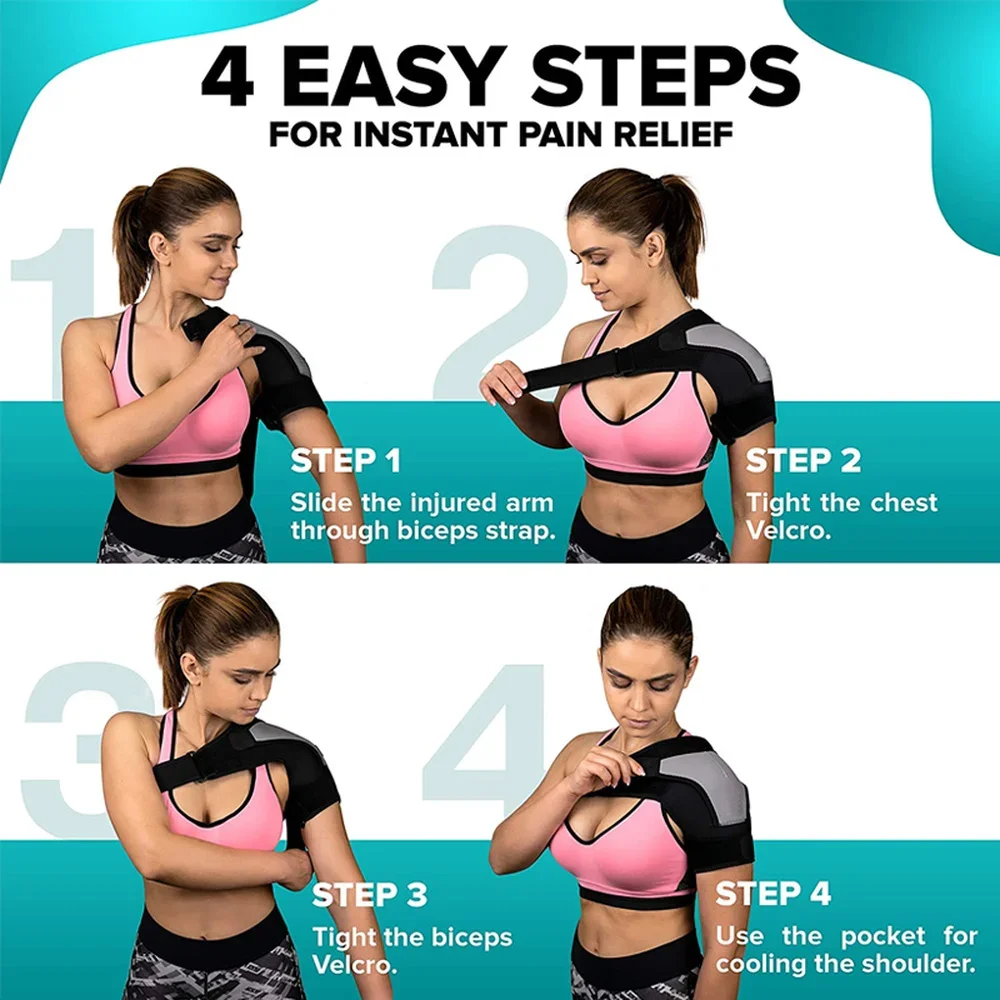 4 EASY STEPS
FOR INSTANT PAIN RELIEF

1

STEP 1
Slide the injured arm through biceps strap.

2

STEP 2
Tight the chest Velcro.

3

STEP 3
Tight the biceps Velcro.

4

STEP 4
Use the pocket for cooling the shoulder.