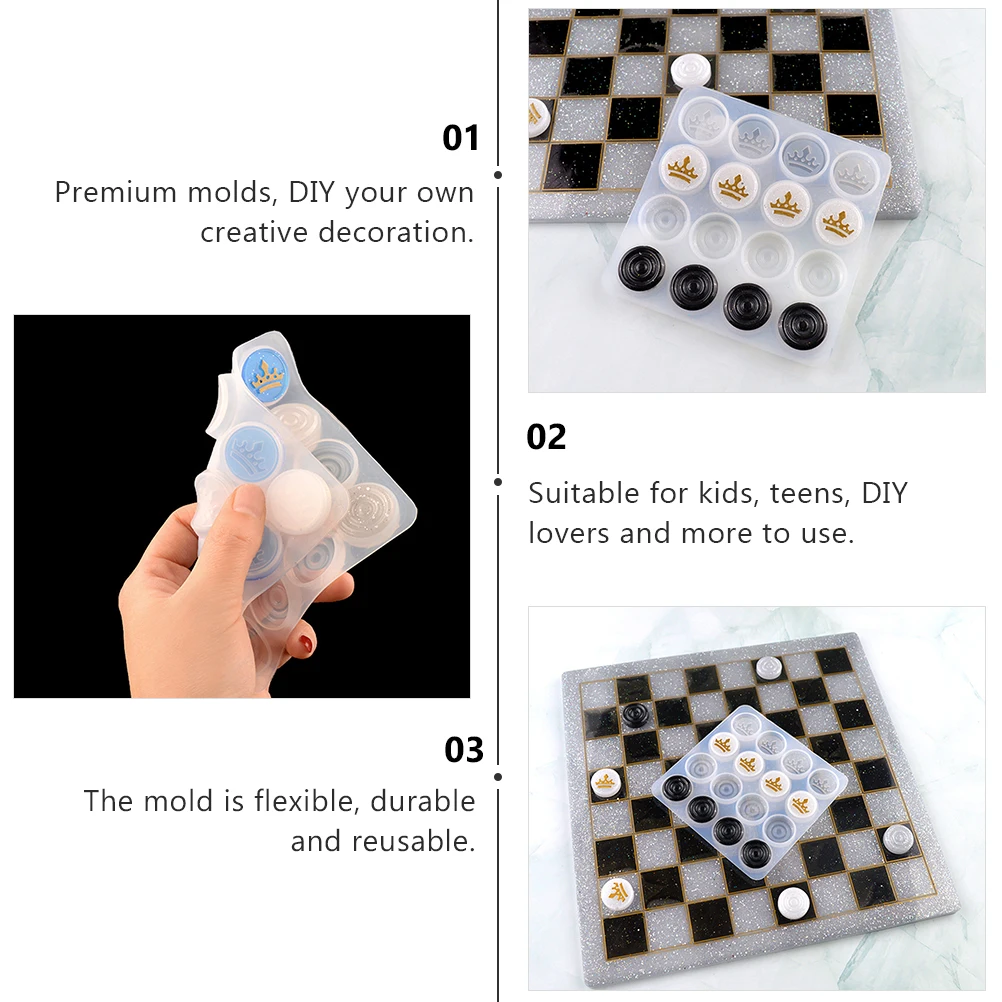 01
Premium molds, DIY your own creative decoration.

02
Suitable for kids, teens, DIY lovers and more to use.

03
The mold is flexible, durable and reusable.