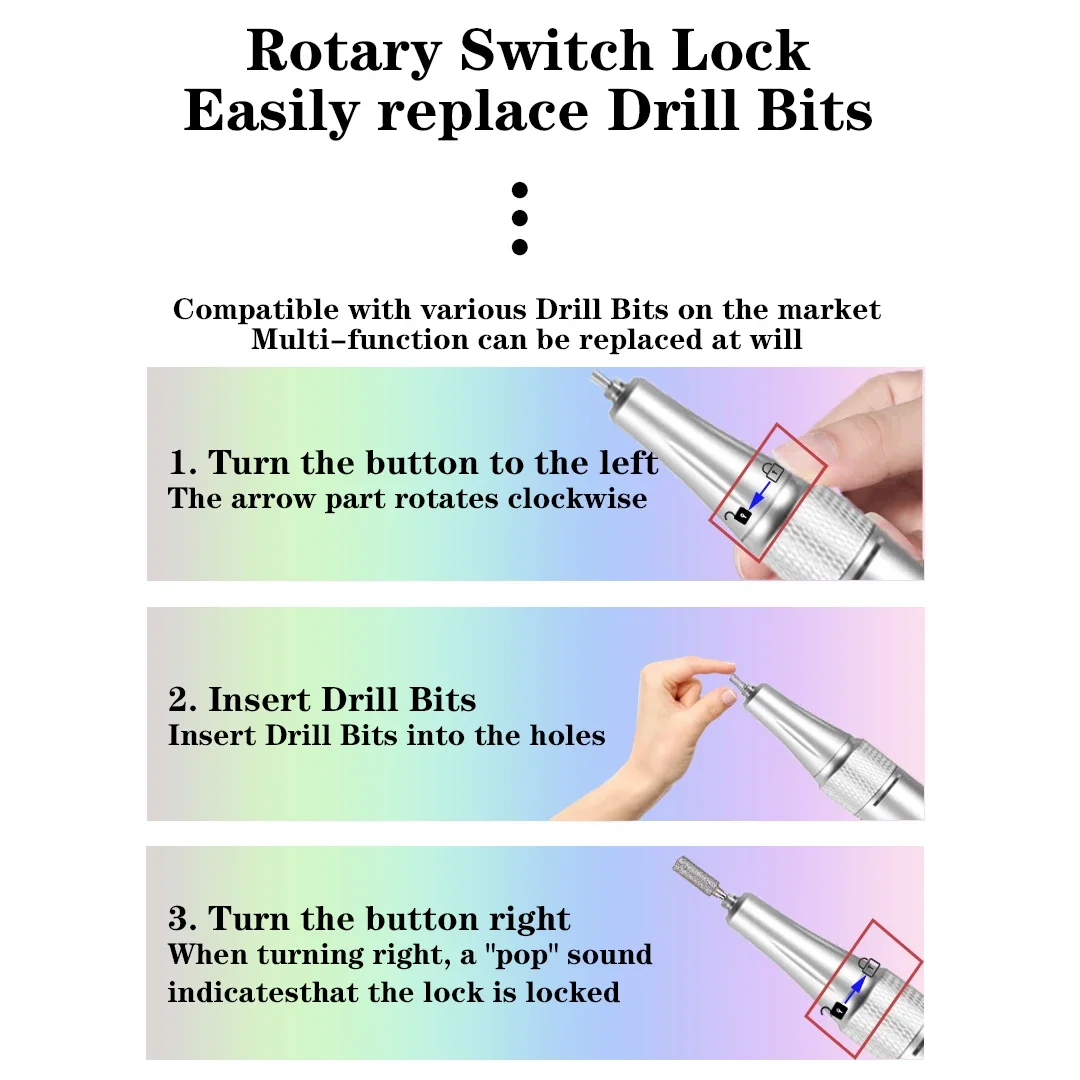 Rotary Switch Lock
Easily replace Drill Bits

Compatible with various Drill Bits on the market
Multi-function can be replaced at will

1. Turn the button to the left
The arrow part rotates clockwise

2. Insert Drill Bits
Insert Drill Bits into the holes

3. Turn the button right
When turning right, a "pop" sound indicatesthat the lock is locked