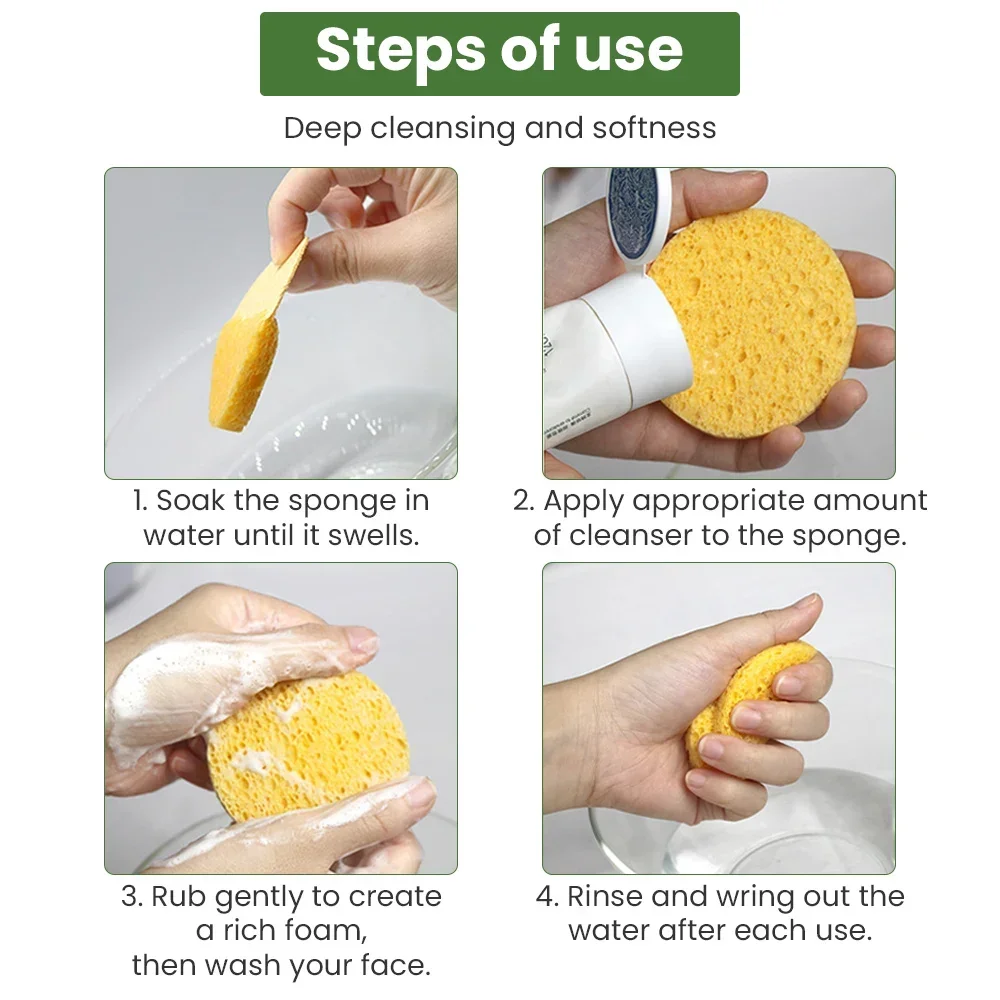 Steps of use

Deep cleansing and softness

1. Soak the sponge in water until it swells.

2. Apply appropriate amount of cleanser to the sponge.

3. Rub gently to create a rich foam, then wash your face.

4. Rinse and wring out the water after each use.