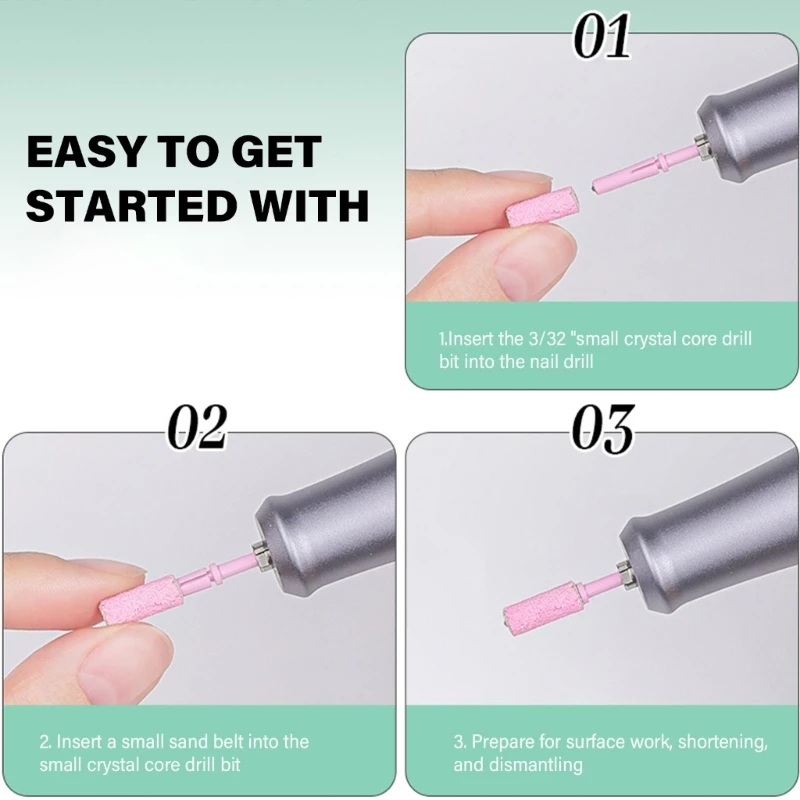 EASY TO GET STARTED WITH

01

1.Insert the 3/32 "small crystal core drill bit into the nail drill

02

2. Insert a small sand belt into the small crystal core drill bit

03

3. Prepare for surface work, shortening, and dismantling