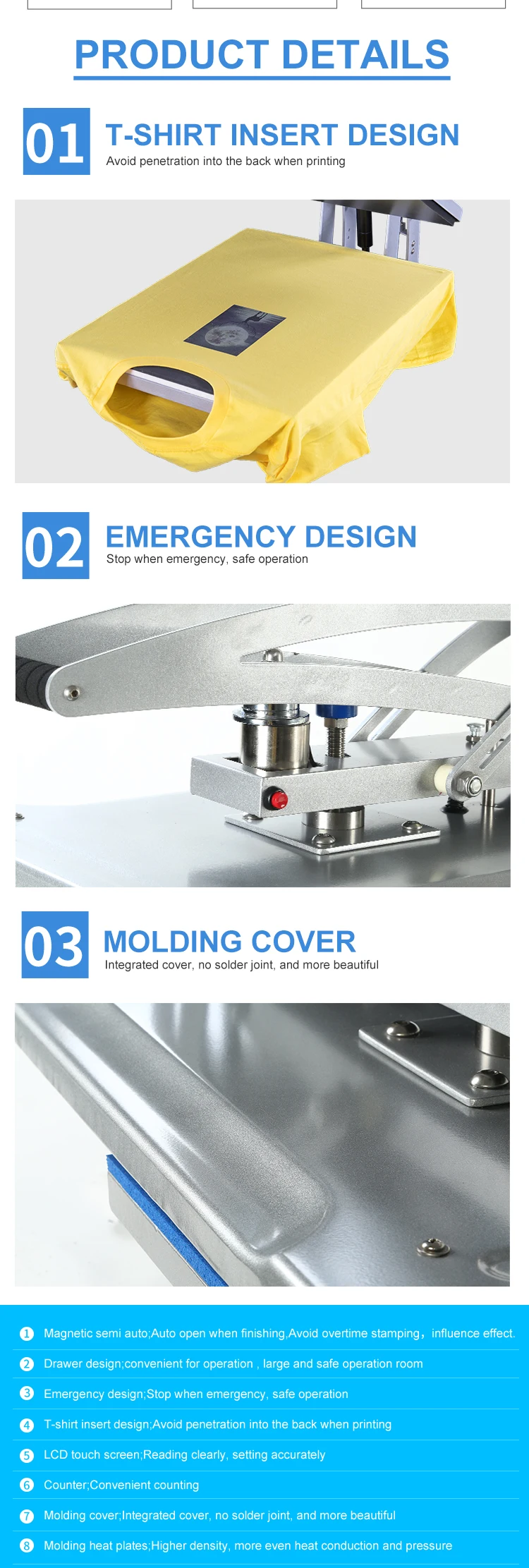 PRODUCT DETAILS

01 T-SHIRT INSERT DESIGN
Avoid penetration into the back when printing

02 EMERGENCY DESIGN
Stop when emergency, safe operation

03 MOLDING COVER
Integrated cover, no solder joint, and more beautiful

1 Magnetic semi auto;Auto open when finishing,Avoid overtime stamping, influence effect.
2 Drawer design;convenient for operation , large and safe operation room
3 Emergency design;Stop when emergency, safe operation
4 T-shirt insert design;Avoid penetration into the back when printing
5 LCD touch screen;Reading clearly, setting accurately
6 Counter;Convenient counting
7 Molding cover;Integrated cover, no solder joint, and more beautiful
8 Molding heat plates;Higher density, more even heat conduction and pressure