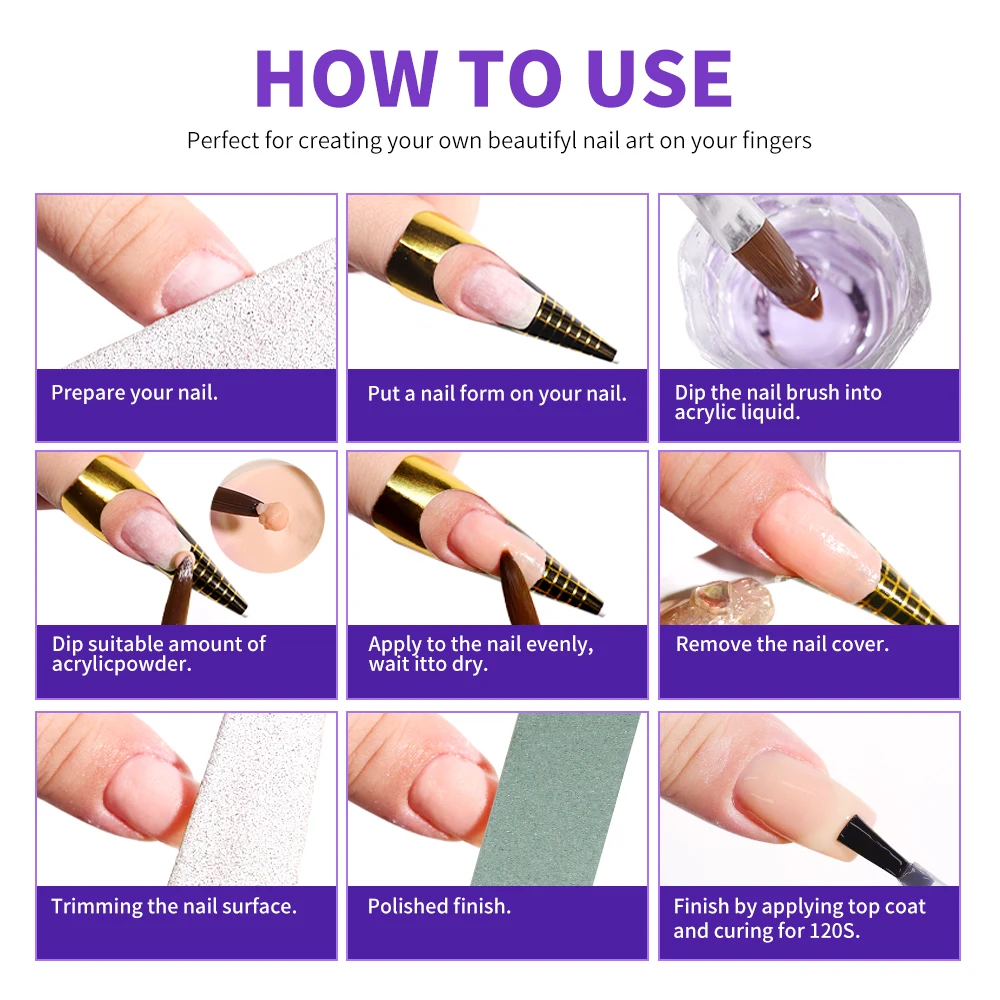 HOW TO USE

Perfect for creating your own beautifyl nail art on your fingers

Prepare your nail.

Put a nail form on your nail.

Dip the nail brush into acrylic liquid.

Dip suitable amount of acrylicpowder.

Apply to the nail evenly, wait itto dry.

Remove the nail cover.

Trimming the nail surface.

Polished finish.

Finish by applying top coat and curing for 120S.