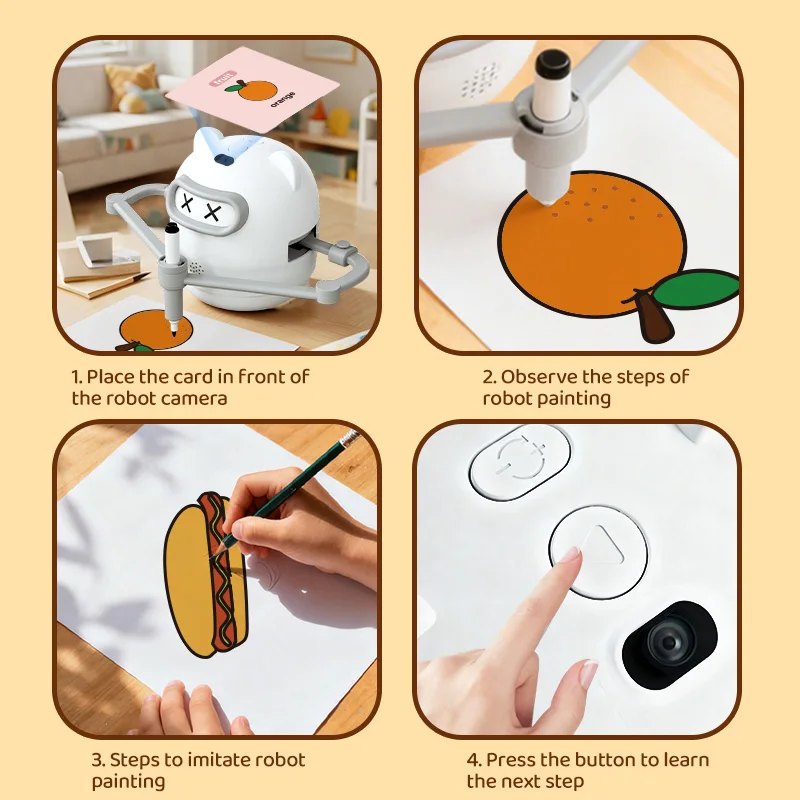 fruit
orange

1. Place the card in front of the robot camera

2. Observe the steps of robot painting

3. Steps to imitate robot painting

4. Press the button to learn the next step