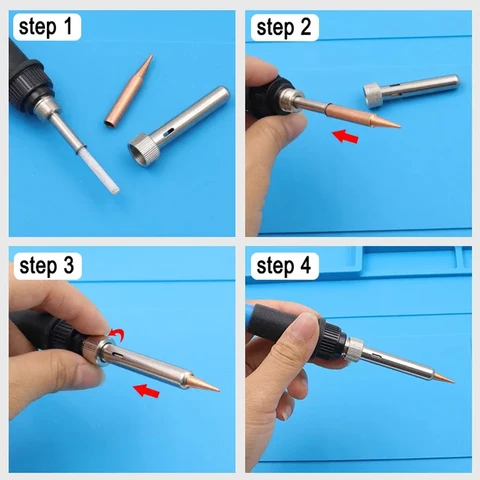 step 1

step 2

step 3

step 4