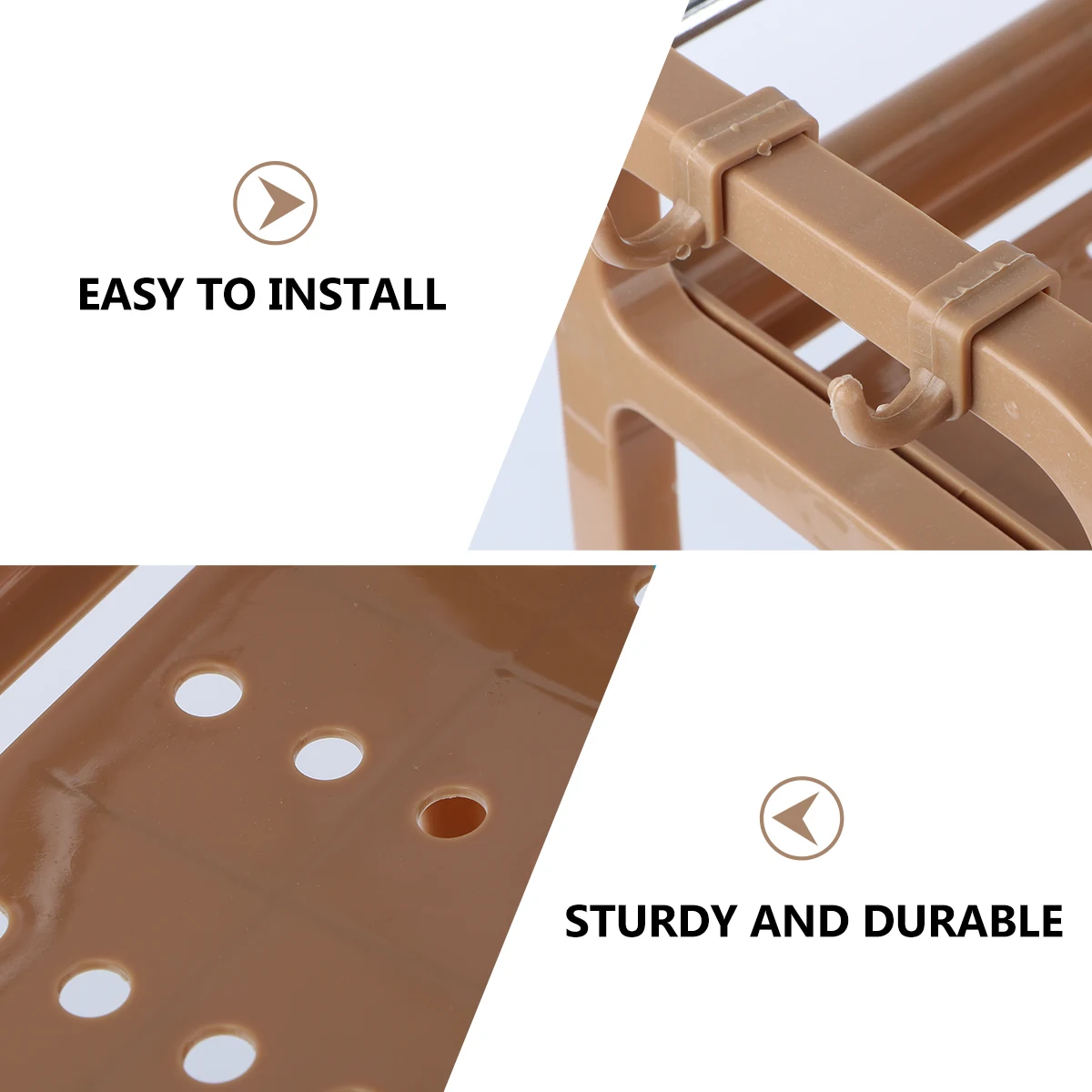 EASY TO INSTALL

STURDY AND DURABLE