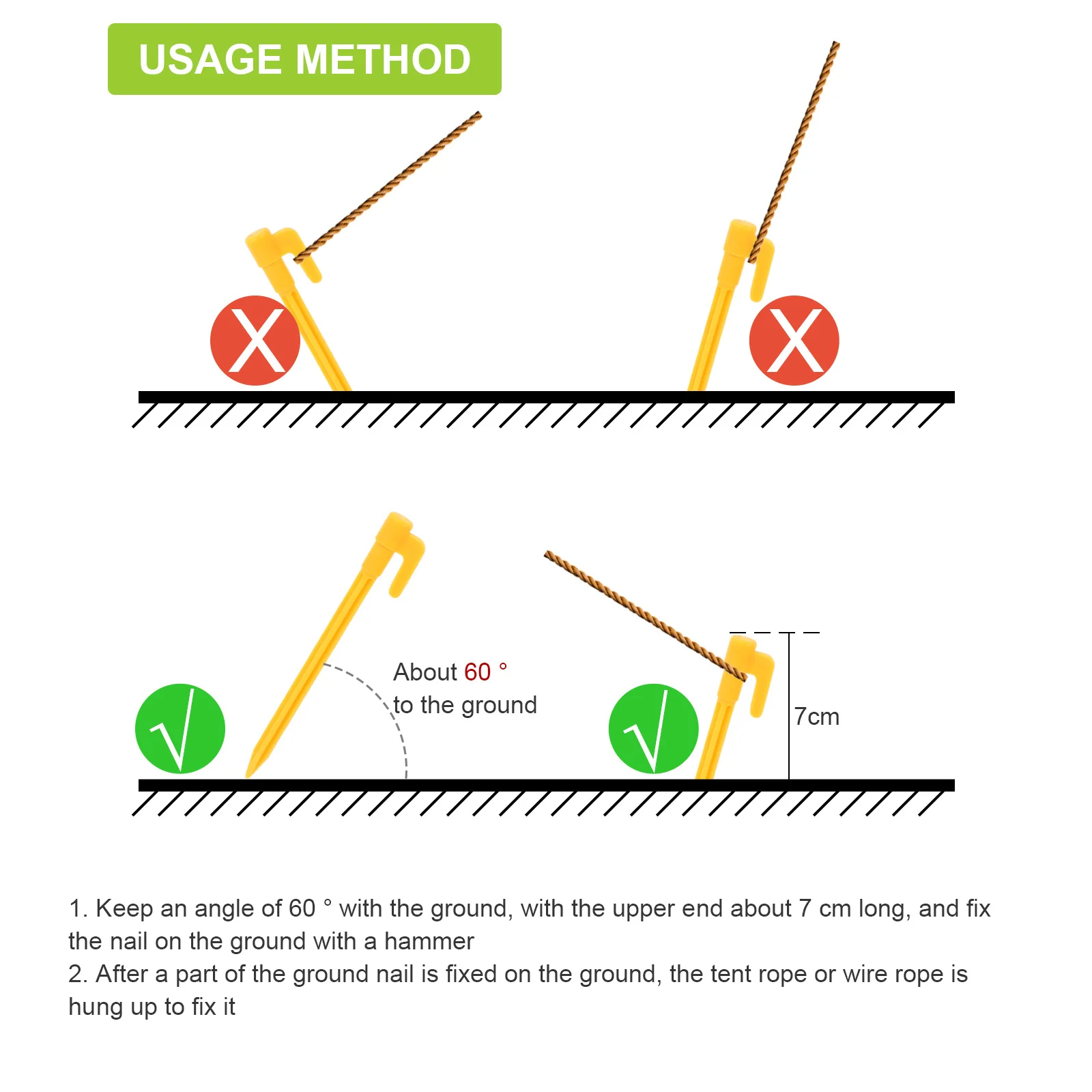 USAGE METHOD

X

X

√

About 60 °
to the ground

√

7cm

1. Keep an angle of 60 ° with the ground, with the upper end about 7 cm long, and fix the nail on the ground with a hammer
2. After a part of the ground nail is fixed on the ground, the tent rope or wire rope is hung up to fix it