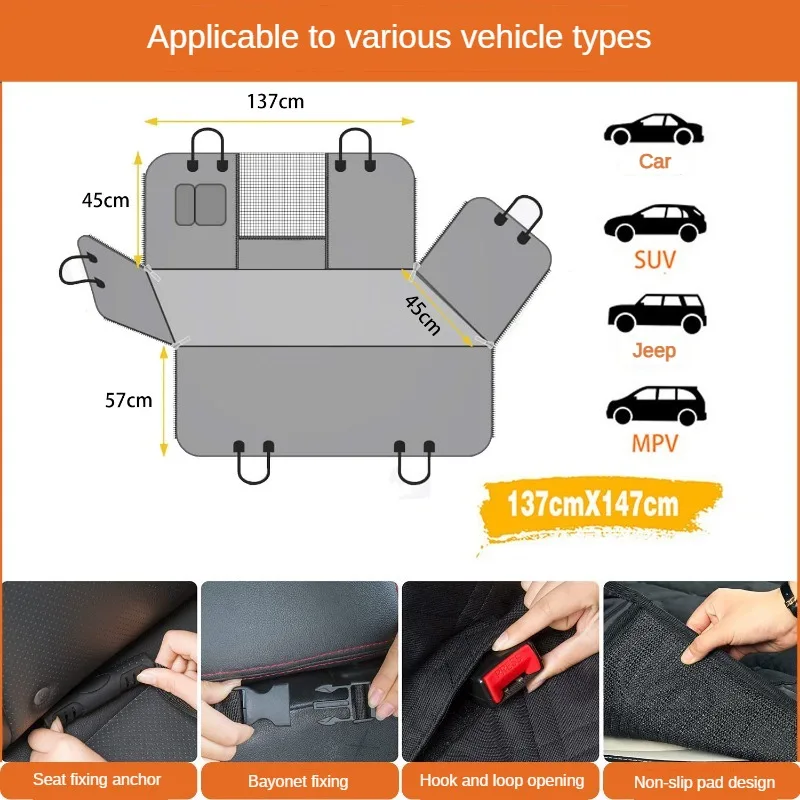 Applicable to various vehicle types

137cm

45cm

45cm

57cm

Car

SUV

Jeep

MPV

137cmX147cm

Seat fixing anchor

Bayonet fixing

Hook and loop opening

Non-slip pad design