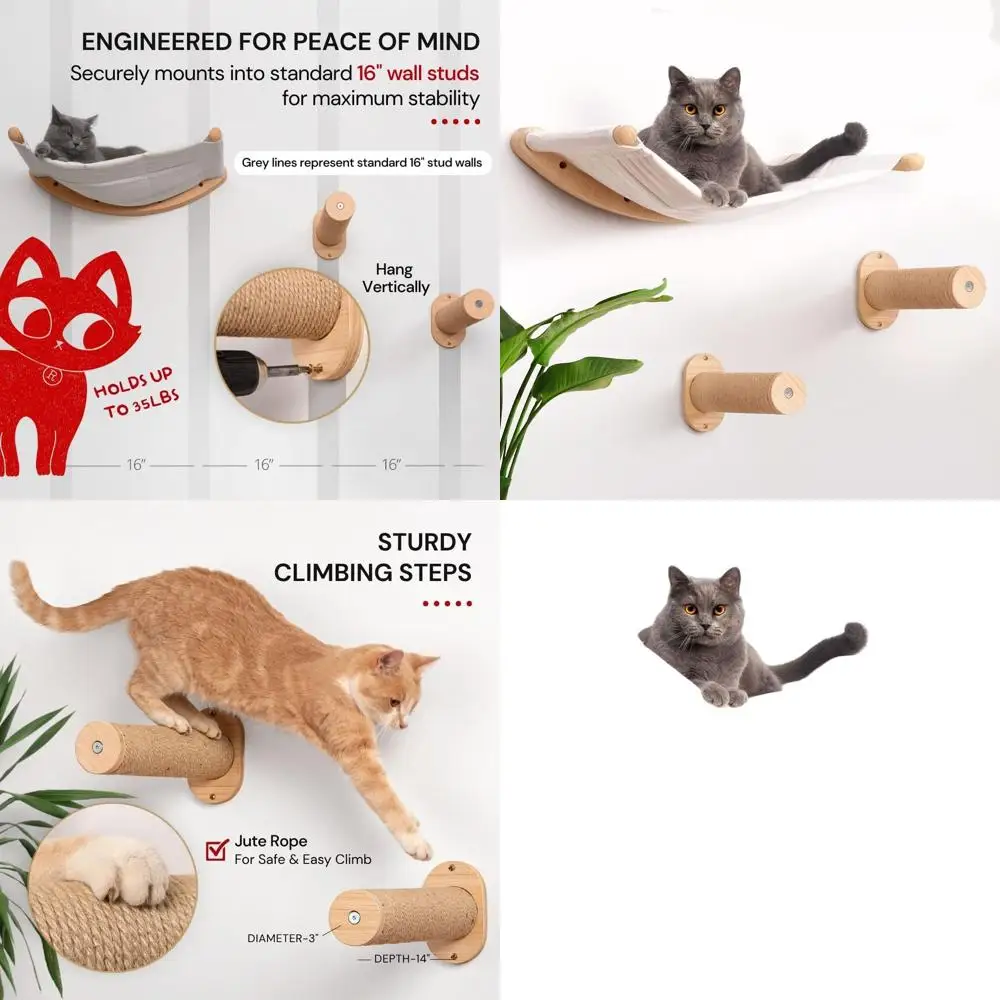 ENGINEERED FOR PEACE OF MIND
Securely mounts into standard 16" wall studs for maximum stability

Grey lines represent standard 16" stud walls

Hang Vertically

HOLDS UP TO 35LBS

16" 16" 16"

STURDY CLIMBING STEPS

Jute Rope
For Safe & Easy Climb

DIAMETER-3"
DEPTH-14"