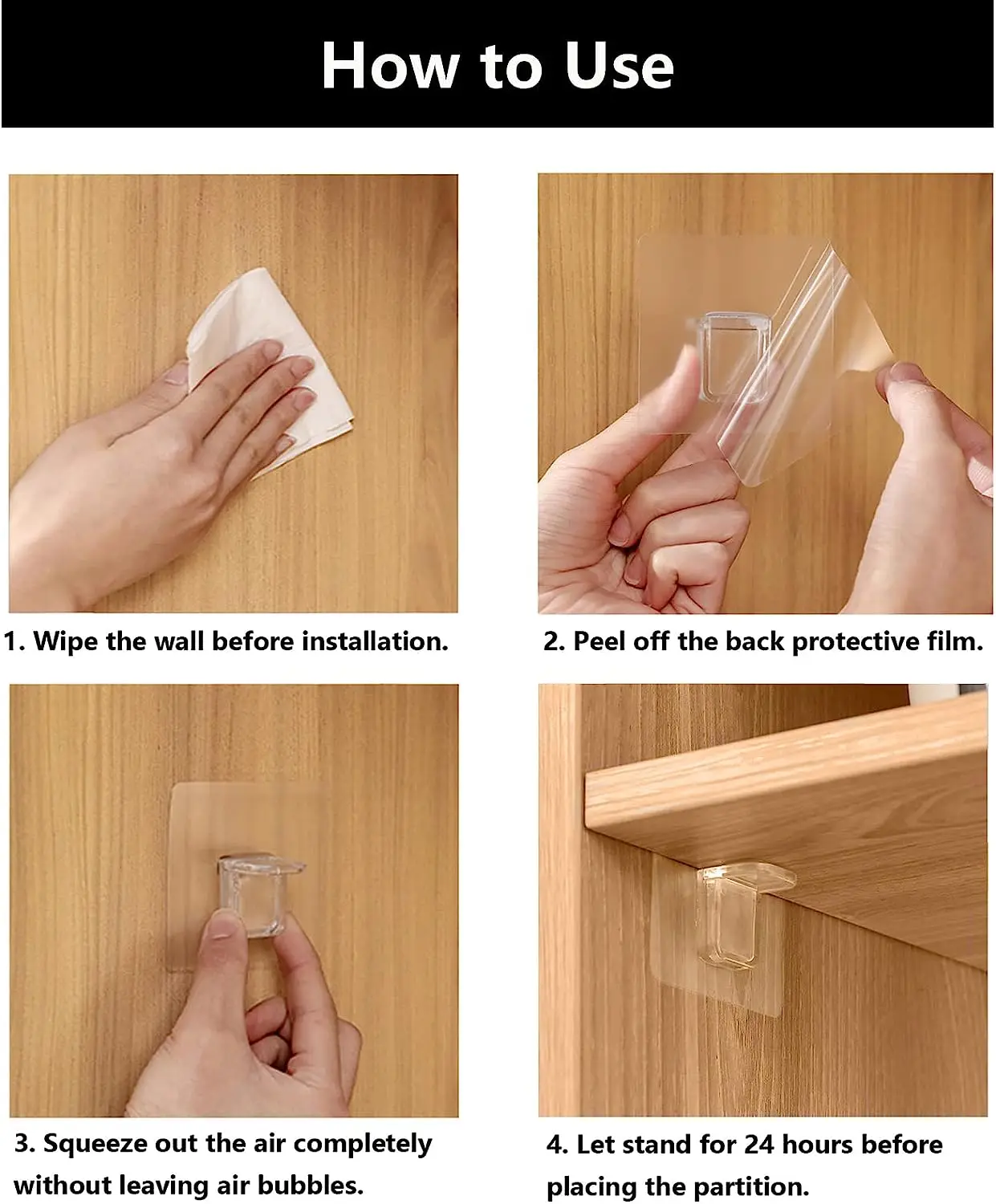 How to Use

1. Wipe the wall before installation.

2. Peel off the back protective film.

3. Squeeze out the air completely without leaving air bubbles.

4. Let stand for 24 hours before placing the partition.