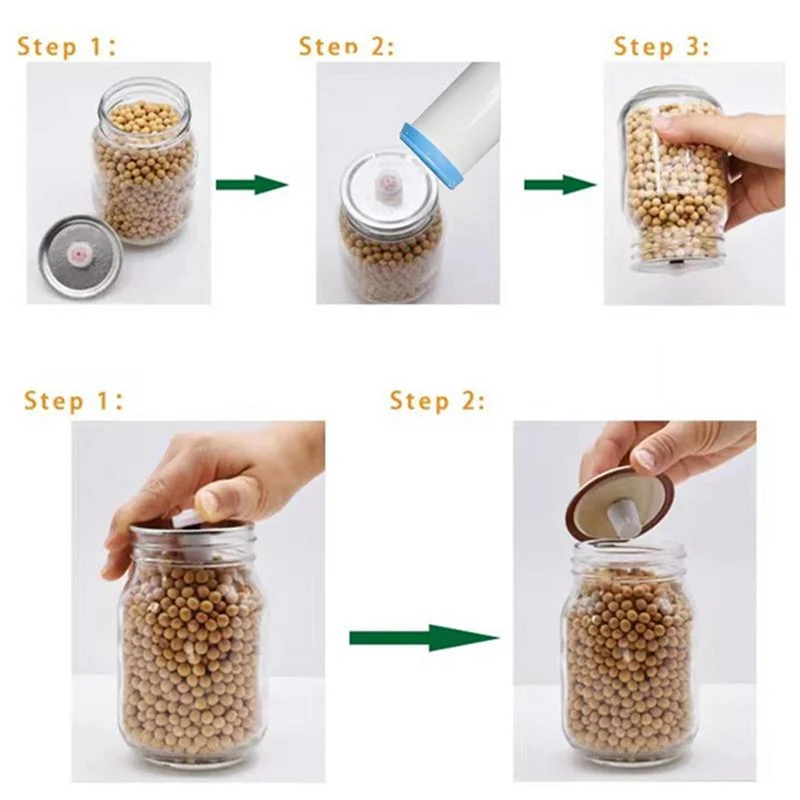 Step 1:

Step 2:

Step 3:

Step 1:

Step 2: