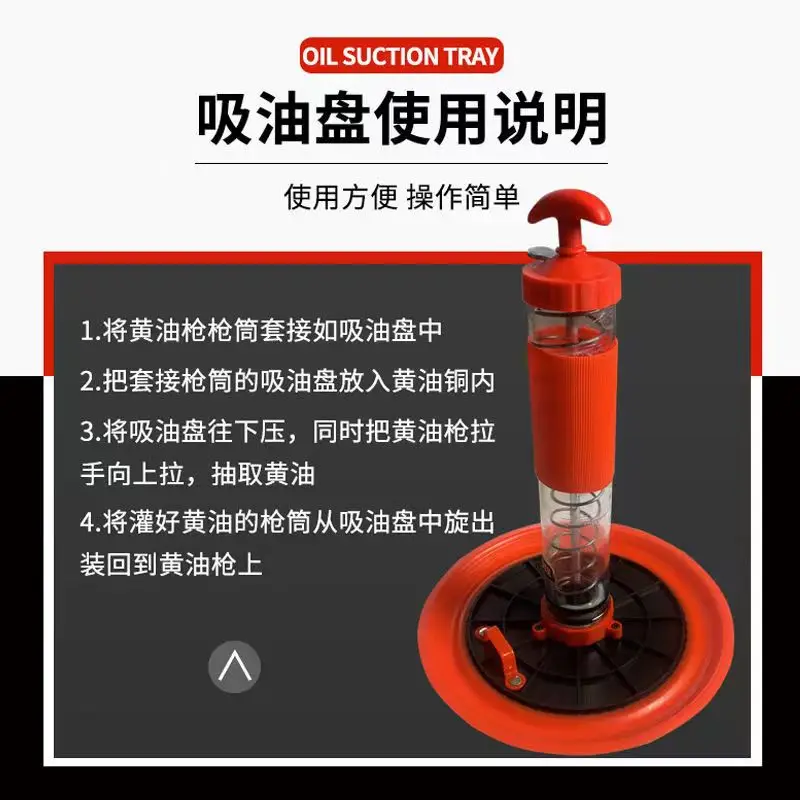 OIL SUCTION TRAY

吸油盘使用说明

使用方便 操作简单

1.将黄油枪枪筒套接如吸油盘中

2.把套接枪筒的吸油盘放入黄油铜内

3.将吸油盘往下压，同时把黄油枪拉手向上拉，抽取黄油

4.将灌好黄油的枪筒从吸油盘中旋出装回到黄油枪上