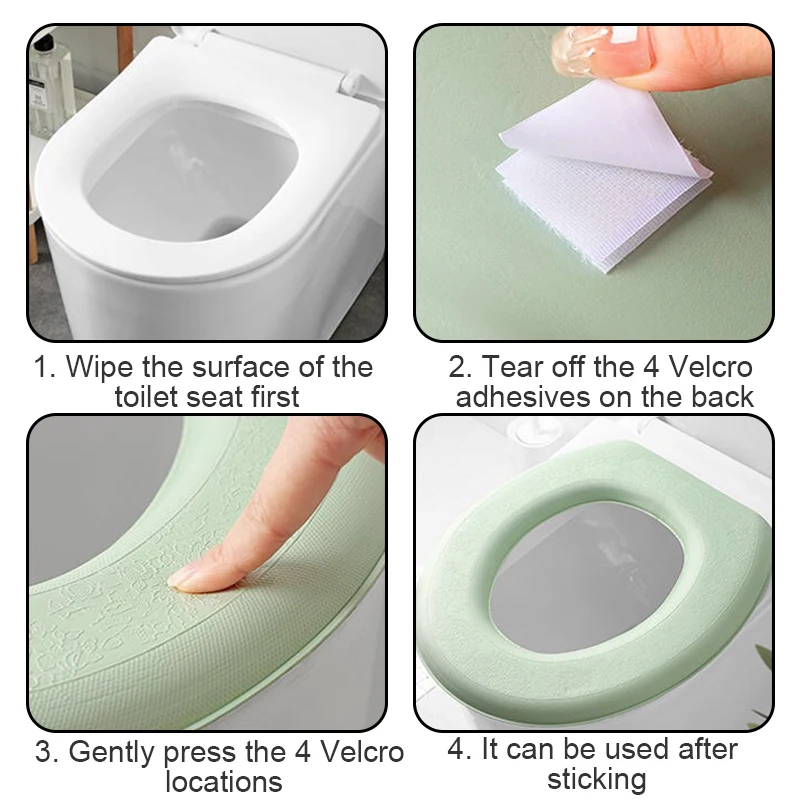 1. Wipe the surface of the toilet seat first

2. Tear off the 4 Velcro adhesives on the back

3. Gently press the 4 Velcro locations

4. It can be used after sticking