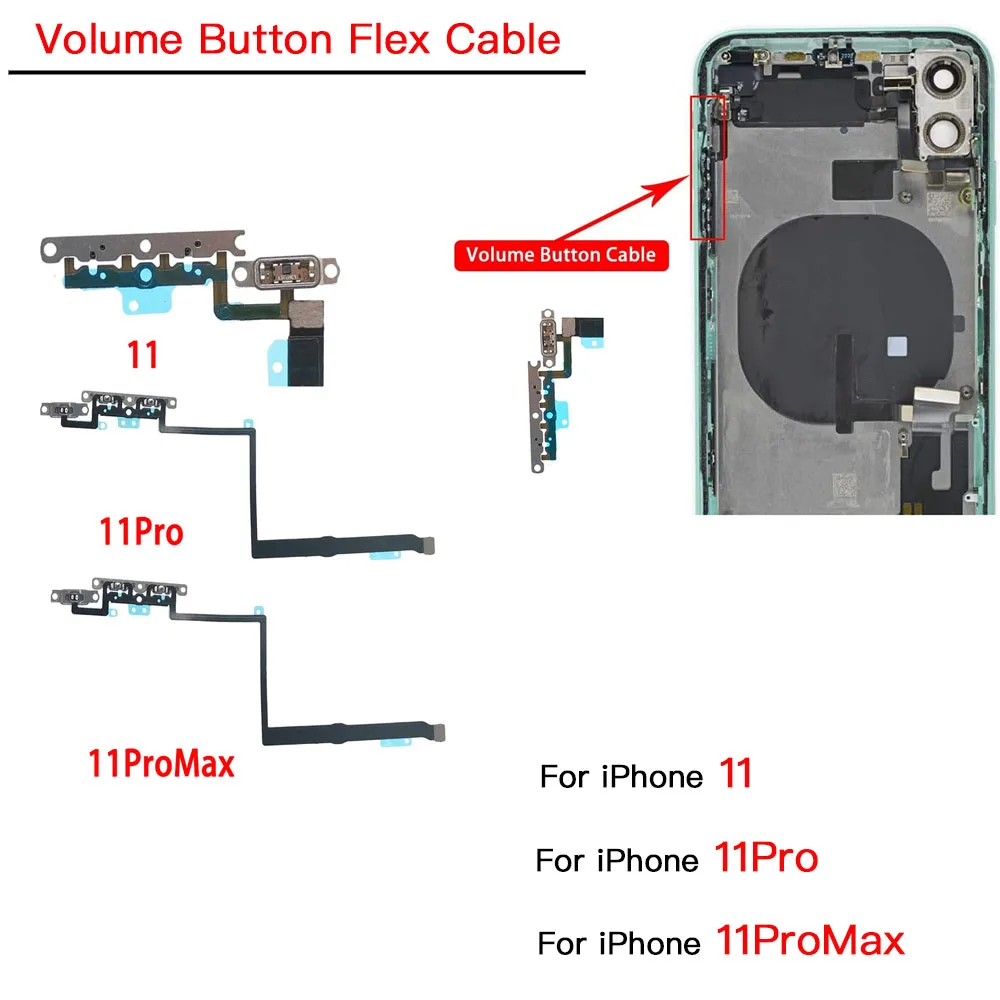 Volume Button Flex Cable

Volume Button Cable

11

11Pro

11ProMax

For iPhone 11

For iPhone 11Pro

For iPhone 11ProMax