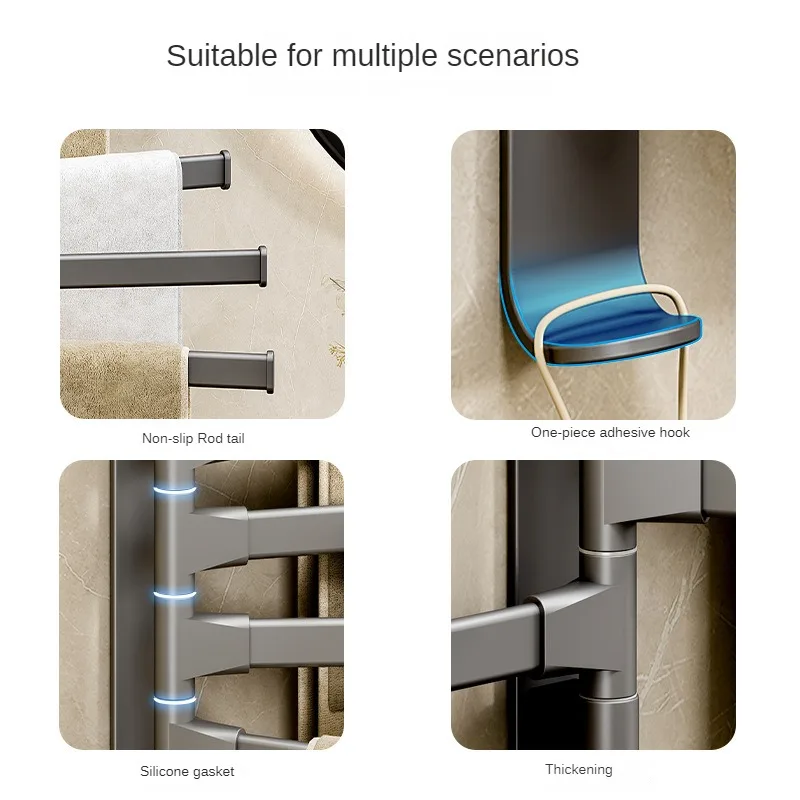 Suitable for multiple scenarios

Non-slip Rod tail

One-piece adhesive hook

Silicone gasket

Thickening