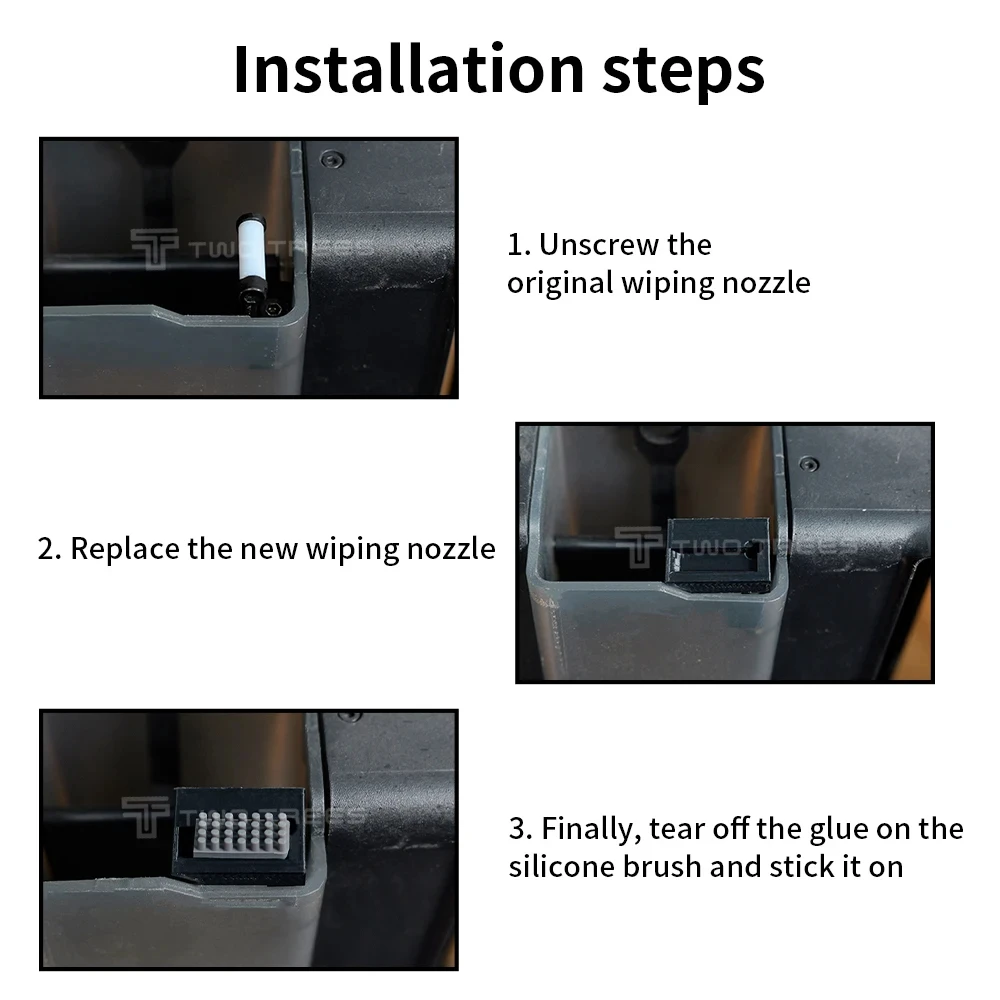 Installation steps

TWOTREES

1. Unscrew the original wiping nozzle

2. Replace the new wiping nozzle

TWOTREES

TWOTREES

3. Finally, tear off the glue on the silicone brush and stick it on