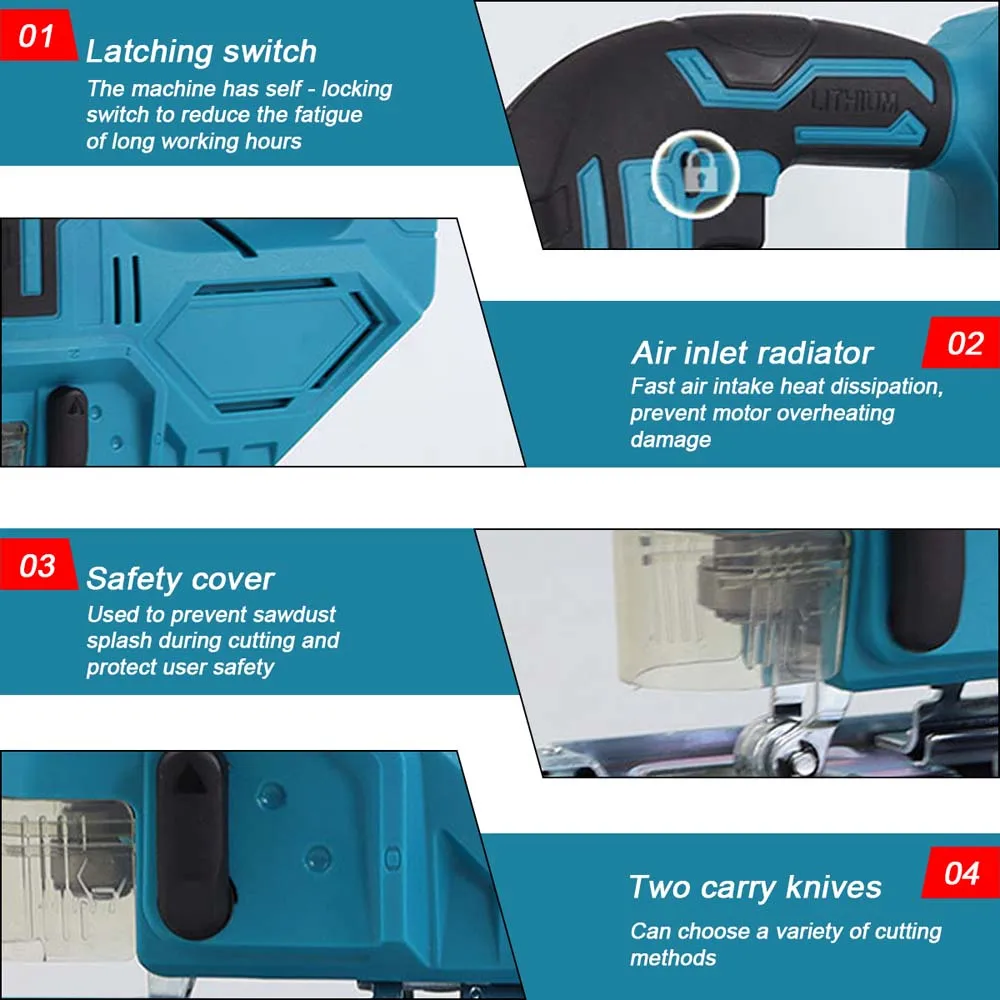 01
Latching switch
The machine has self - locking switch to reduce the fatigue of long working hours

LITHIUM

Air inlet radiator
02
Fast air intake heat dissipation, prevent motor overheating damage

03
Safety cover
Used to prevent sawdust splash during cutting and protect user safety

Two carry knives
04
Can choose a variety of cutting methods