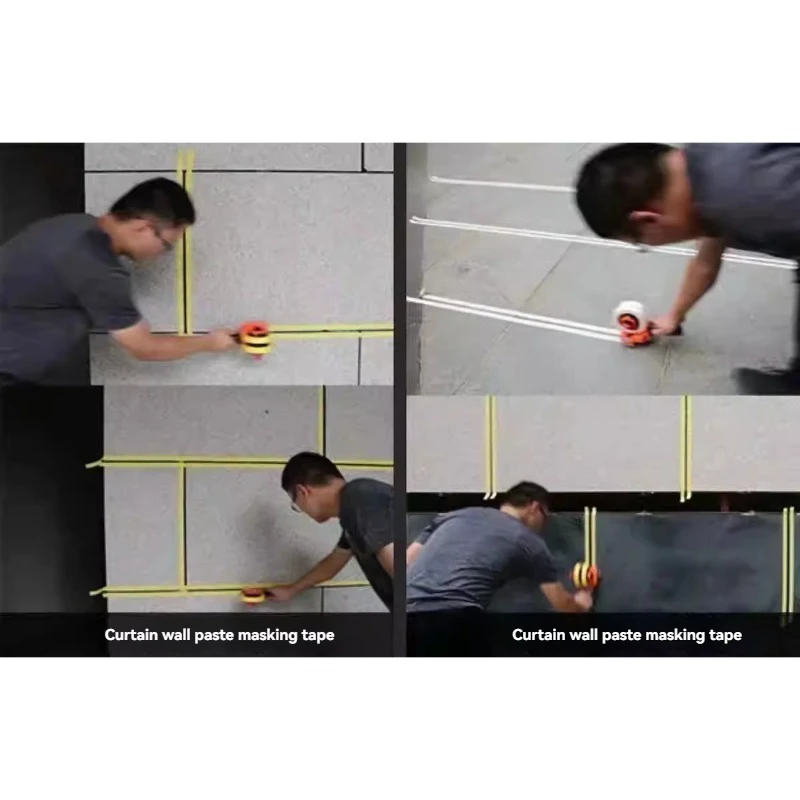 Curtain wall paste masking tape

Curtain wall paste masking tape