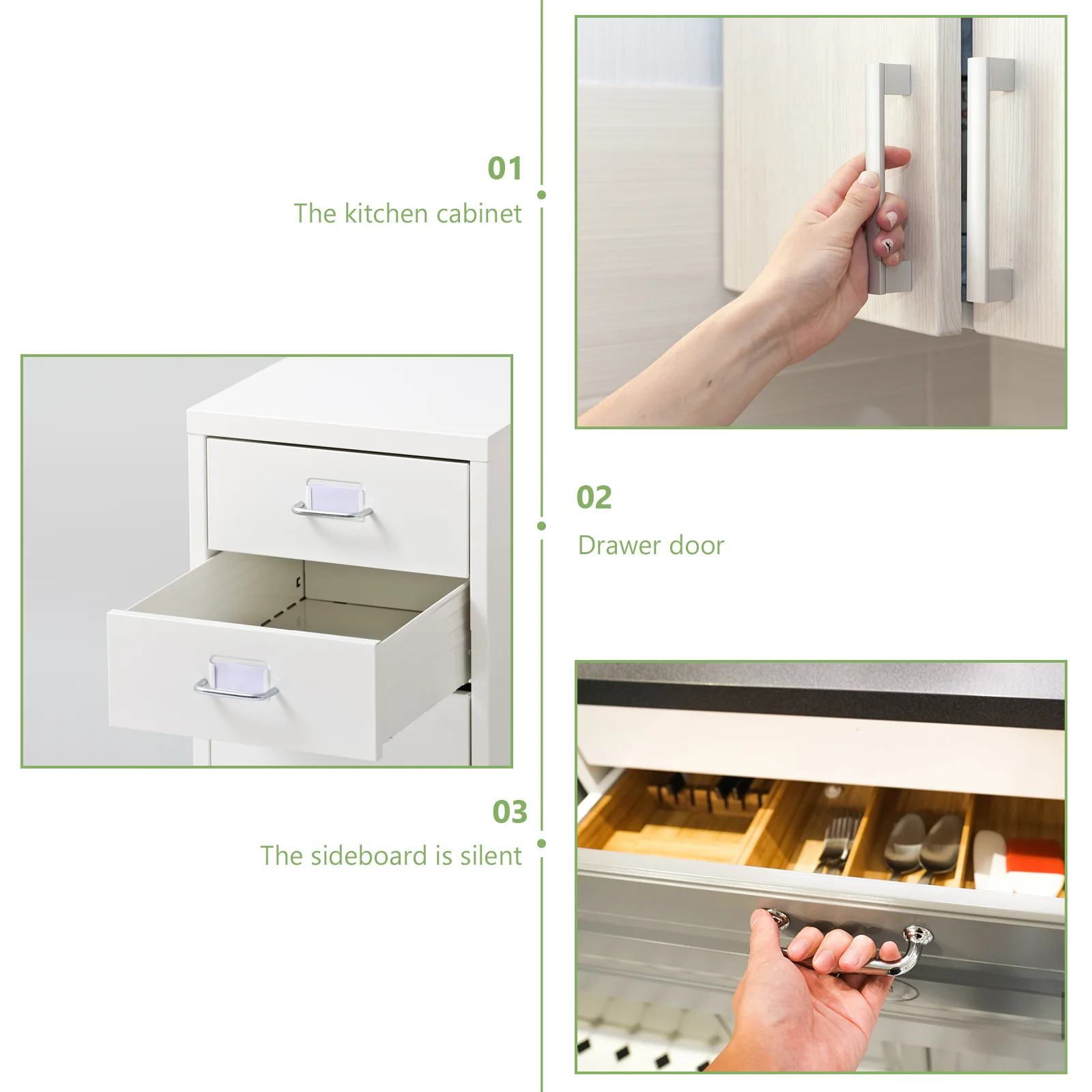 01
The kitchen cabinet

02
Drawer door

03
The sideboard is silent