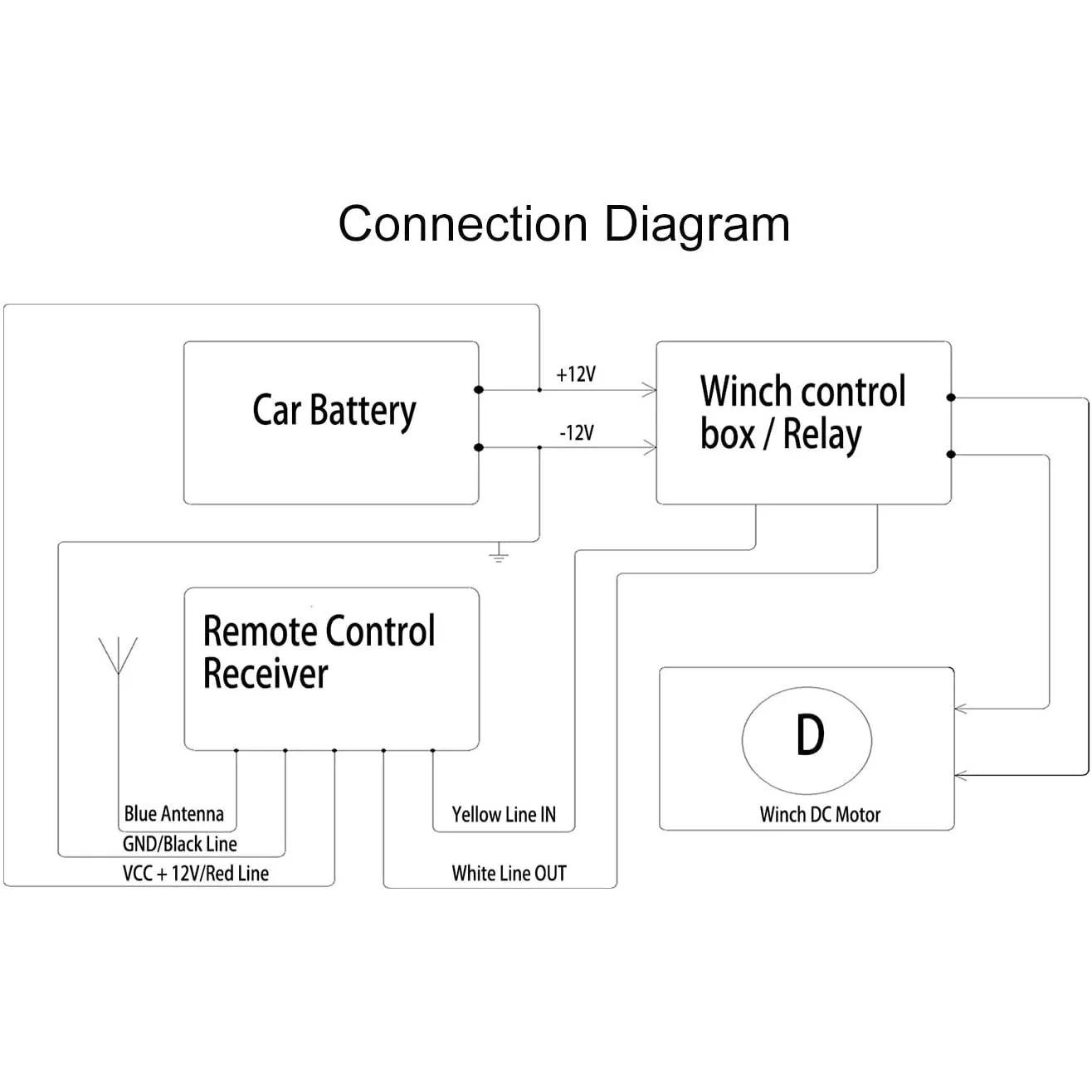 Connection Diagram

Car Battery

+12V

-12V

Winch control box / Relay

Remote Control Receiver

D

Winch DC Motor

Blue Antenna

GND/Black Line

VCC + 12V/Red Line

Yellow Line IN

White Line OUT