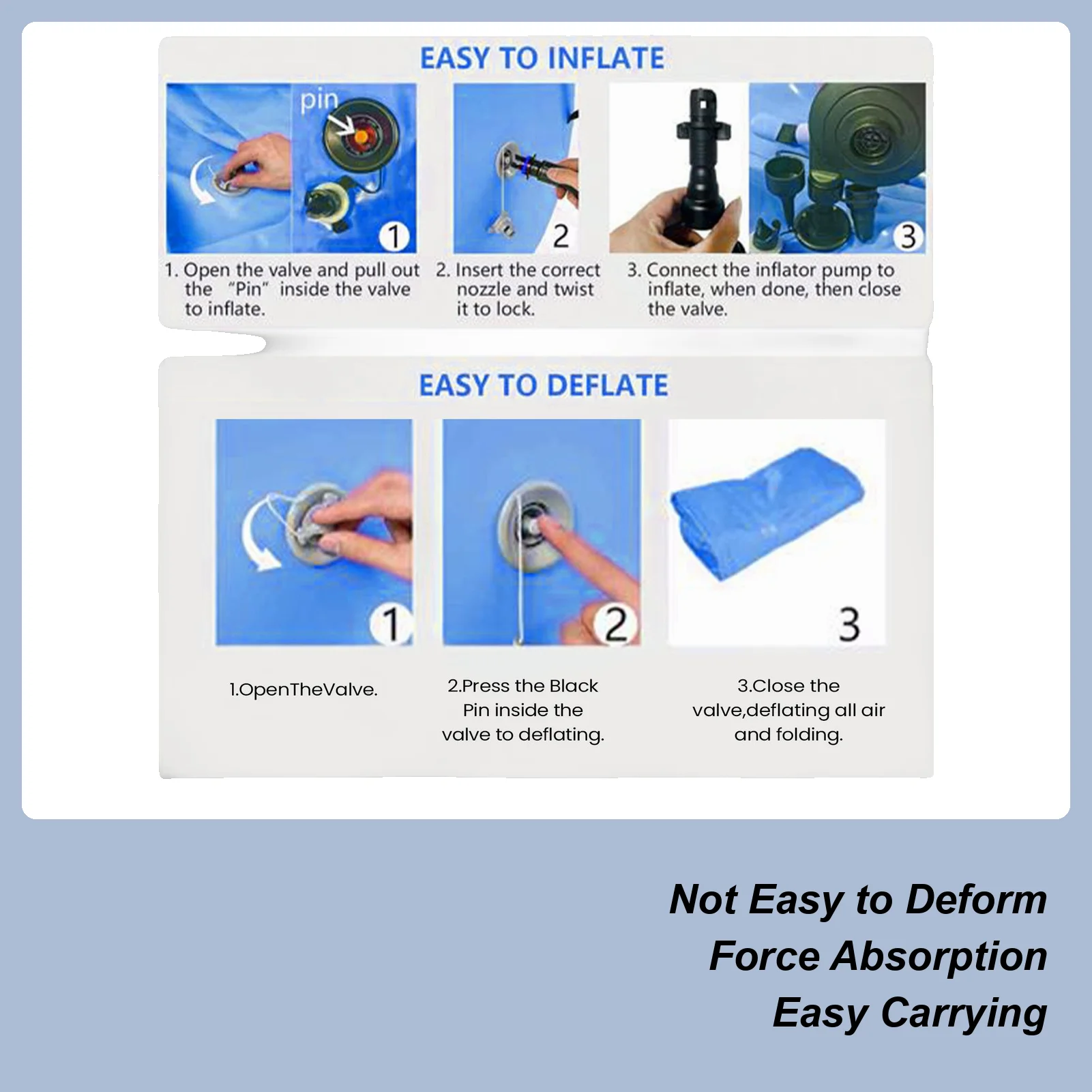 EASY TO INFLATE

pin

1

2

3

1. Open the valve and pull out the "Pin" inside the valve to inflate.

2. Insert the correct nozzle and twist it to lock.

3. Connect the inflator pump to inflate, when done, then close the valve.

EASY TO DEFLATE

1

2

3

1.OpenTheValve.

2.Press the Black Pin inside the valve to deflating.

3.Close the valve,deflating all air and folding.

Not Easy to Deform
Force Absorption
Easy Carrying