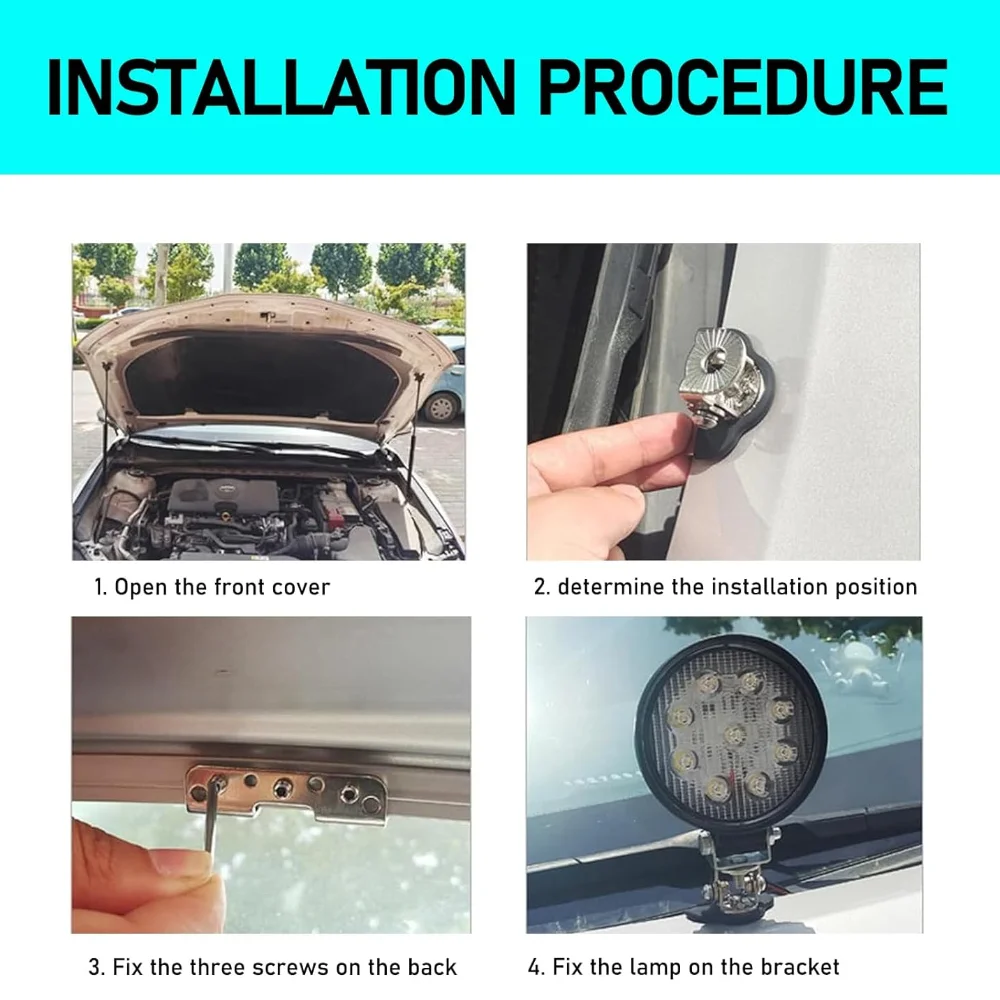 INSTALLATION PROCEDURE

1. Open the front cover

2. determine the installation position

3. Fix the three screws on the back

4. Fix the lamp on the bracket