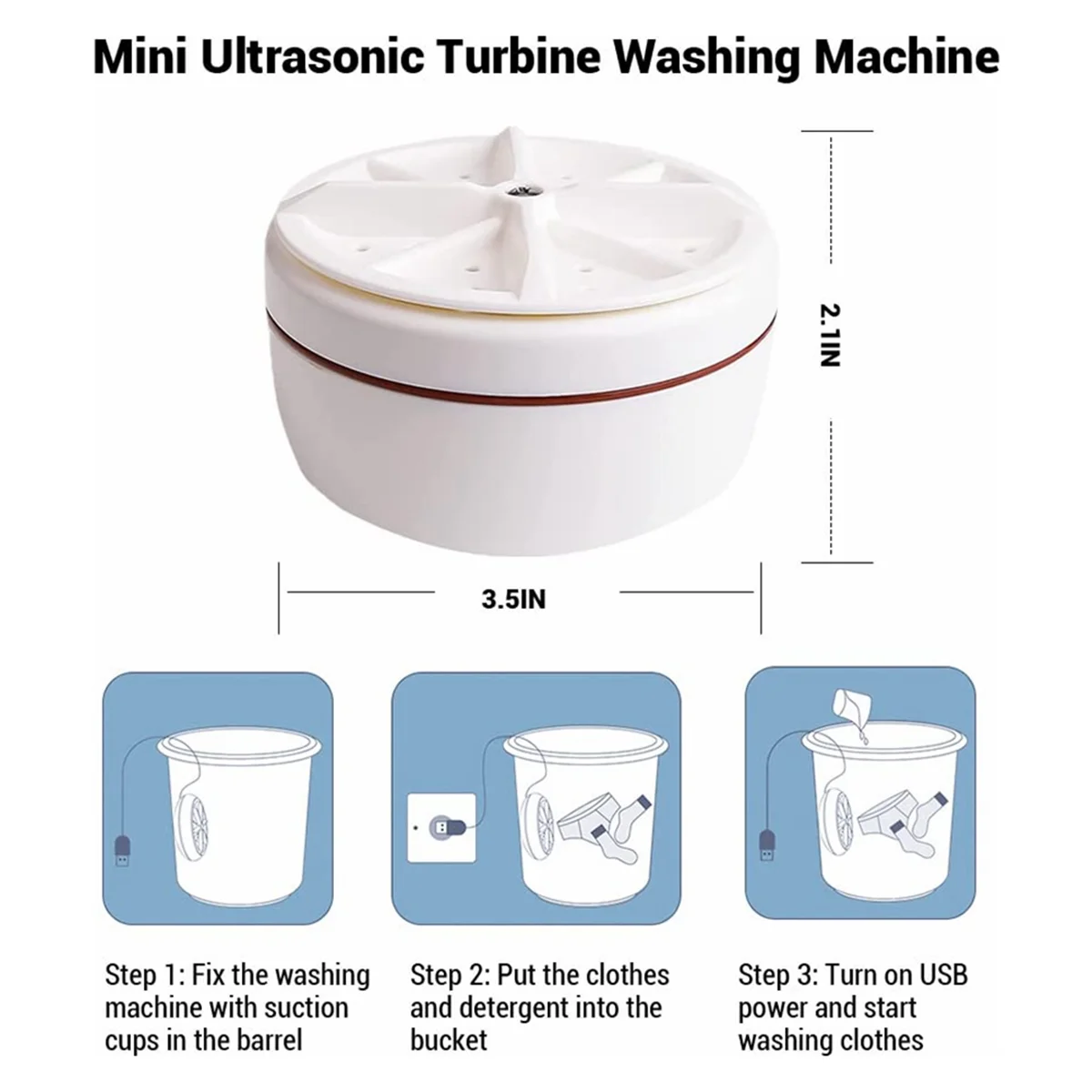 Mini Ultrasonic Turbine Washing Machine

2.1IN

3.5IN

Step 1: Fix the washing machine with suction cups in the barrel

Step 2: Put the clothes and detergent into the bucket

Step 3: Turn on USB power and start washing clothes