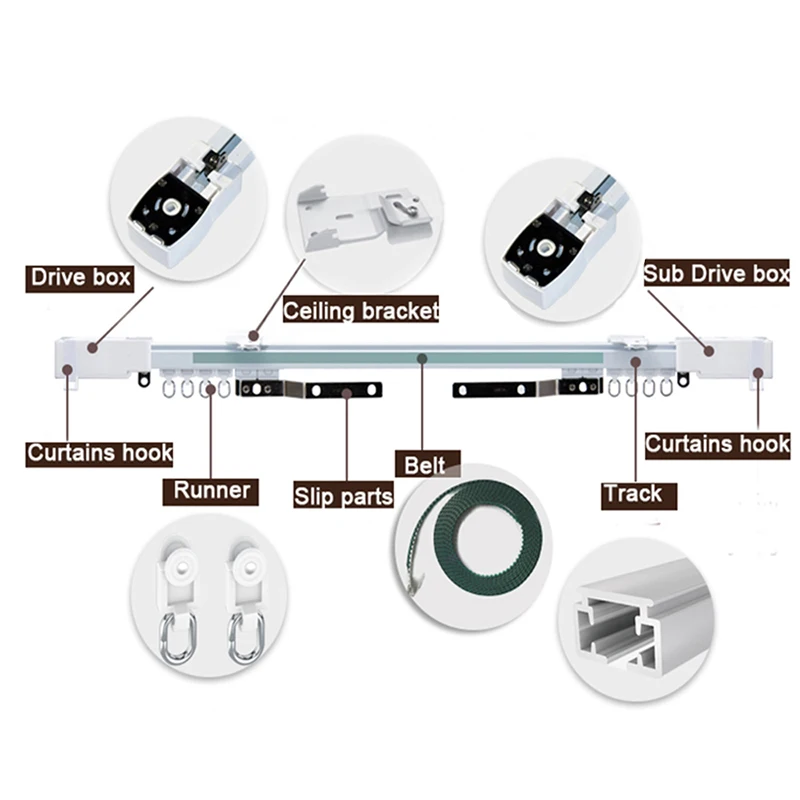 Drive box

Ceiling bracket

Sub Drive box

Curtains hook

Runner

Slip parts

Belt

Track

Curtains hook