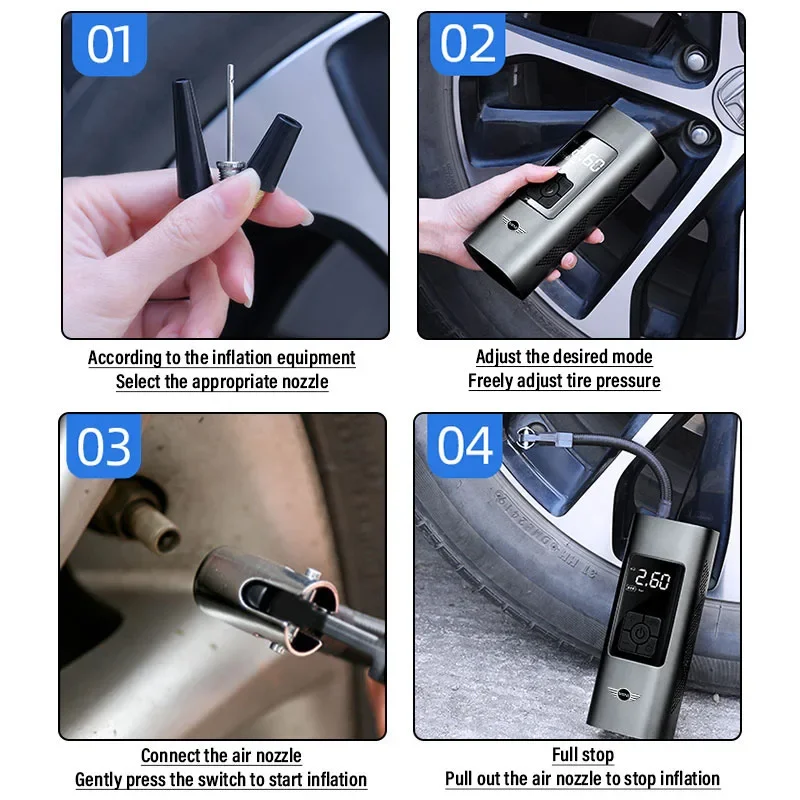 01

According to the inflation equipment
Select the appropriate nozzle

02

2.60

Adjust the desired mode
Freely adjust tire pressure

03

Connect the air nozzle
Gently press the switch to start inflation

04

2.60

Full stop
Pull out the air nozzle to stop inflation