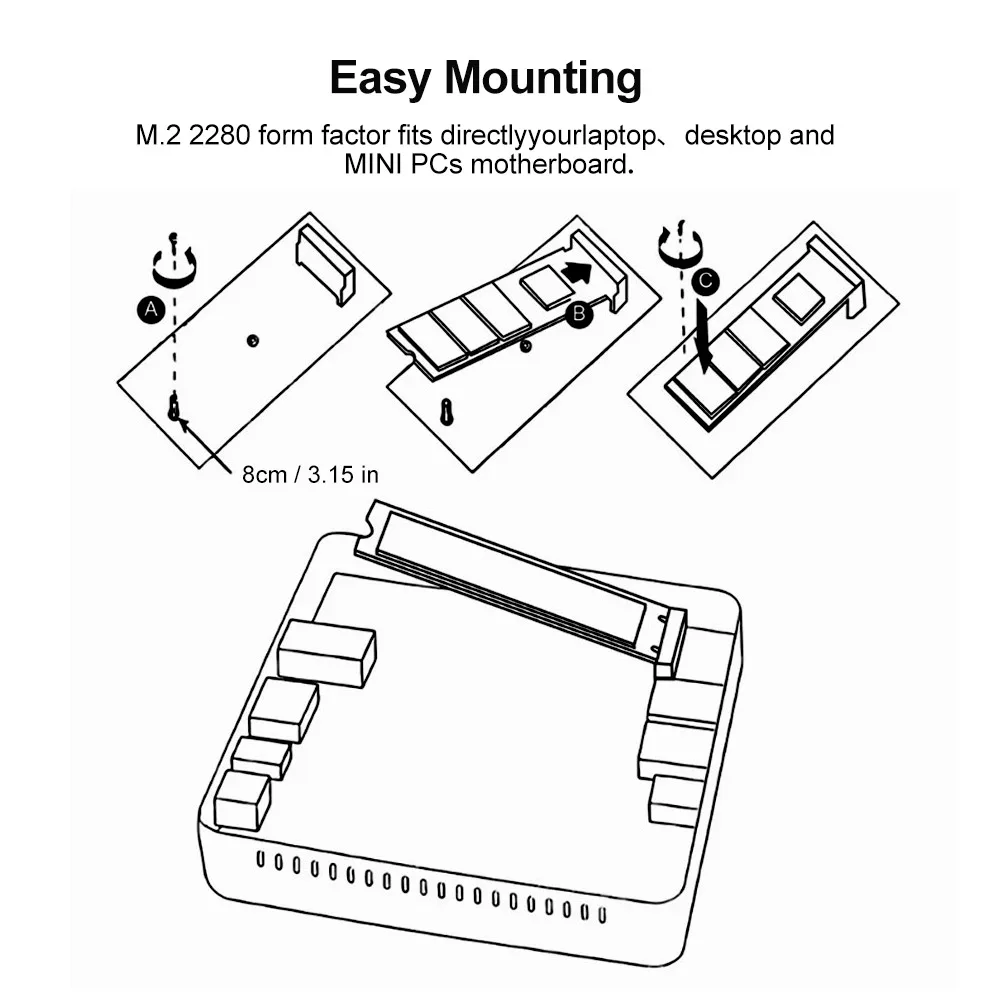 Easy Mounting

M.2 2280 form factor fits directlyyourlaptop、 desktop and MINI PCs motherboard.

A

B

C

8cm / 3.15 in