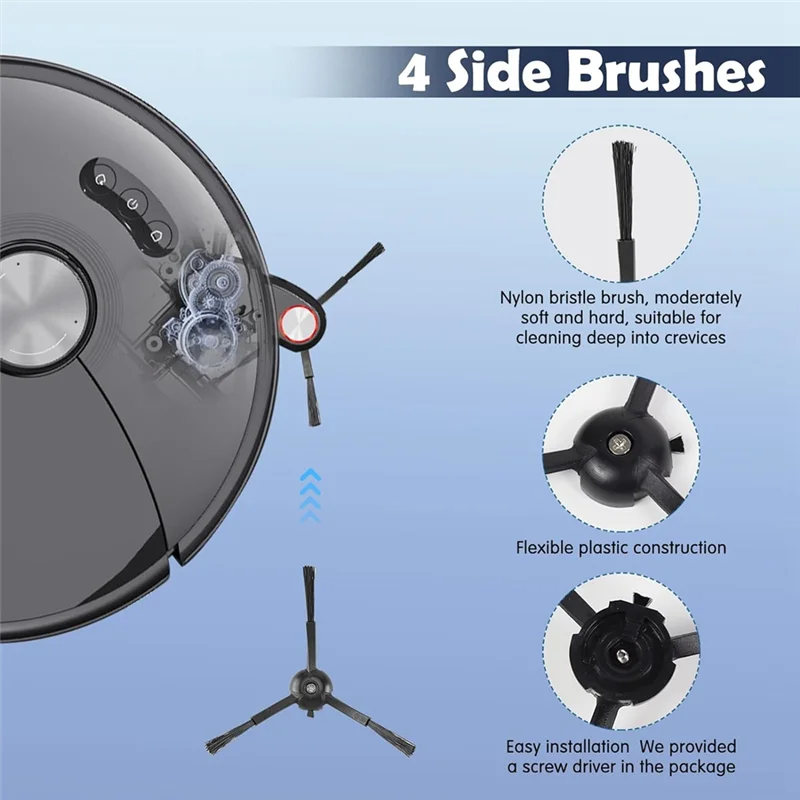 4 Side Brushes

Nylon bristle brush, moderately soft and hard, suitable for cleaning deep into crevices

Flexible plastic construction

Easy installation We provided a screw driver in the package