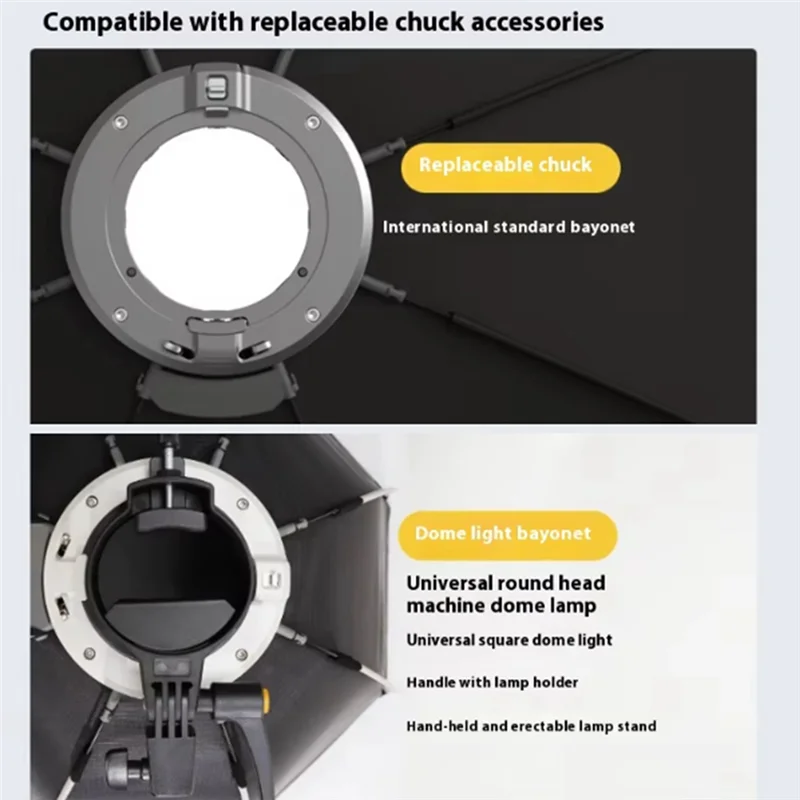 Compatible with replaceable chuck accessories

Replaceable chuck

International standard bayonet

Dome light bayonet

Universal round head machine dome lamp

Universal square dome light

Handle with lamp holder

Hand-held and erectable lamp stand