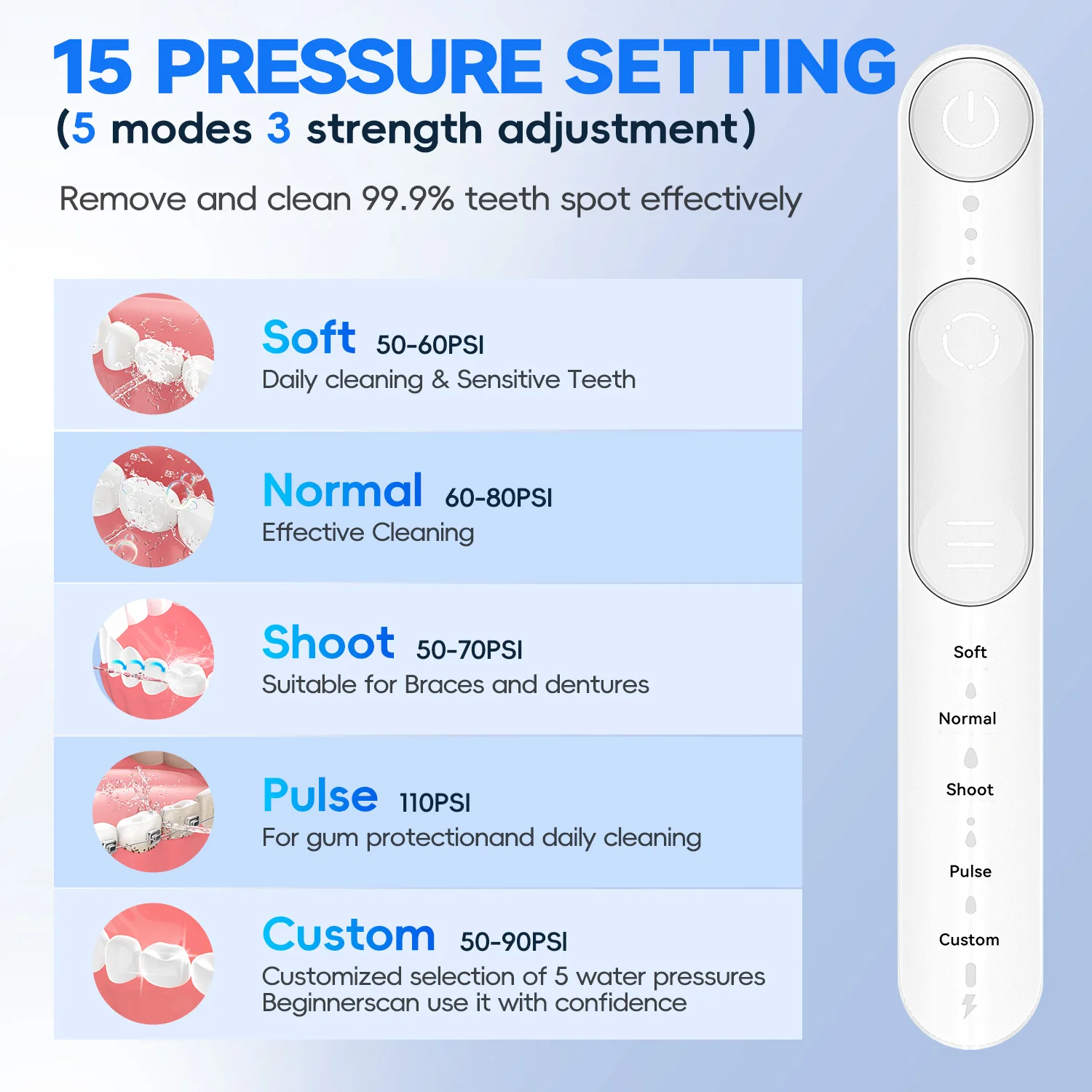 15 PRESSURE SETTING
(5 modes 3 strength adjustment)

Remove and clean 99.9% teeth spot effectively

Soft 50-60PSI
Daily cleaning & Sensitive Teeth

Normal 60-80PSI
Effective Cleaning

Shoot 50-70PSI
Suitable for Braces and dentures

Pulse 110PSI
For gum protectionand daily cleaning

Custom 50-90PSI
Customized selection of 5 water pressures
Beginnerscan use it with confidence

Soft
Normal
Shoot
Pulse
Custom