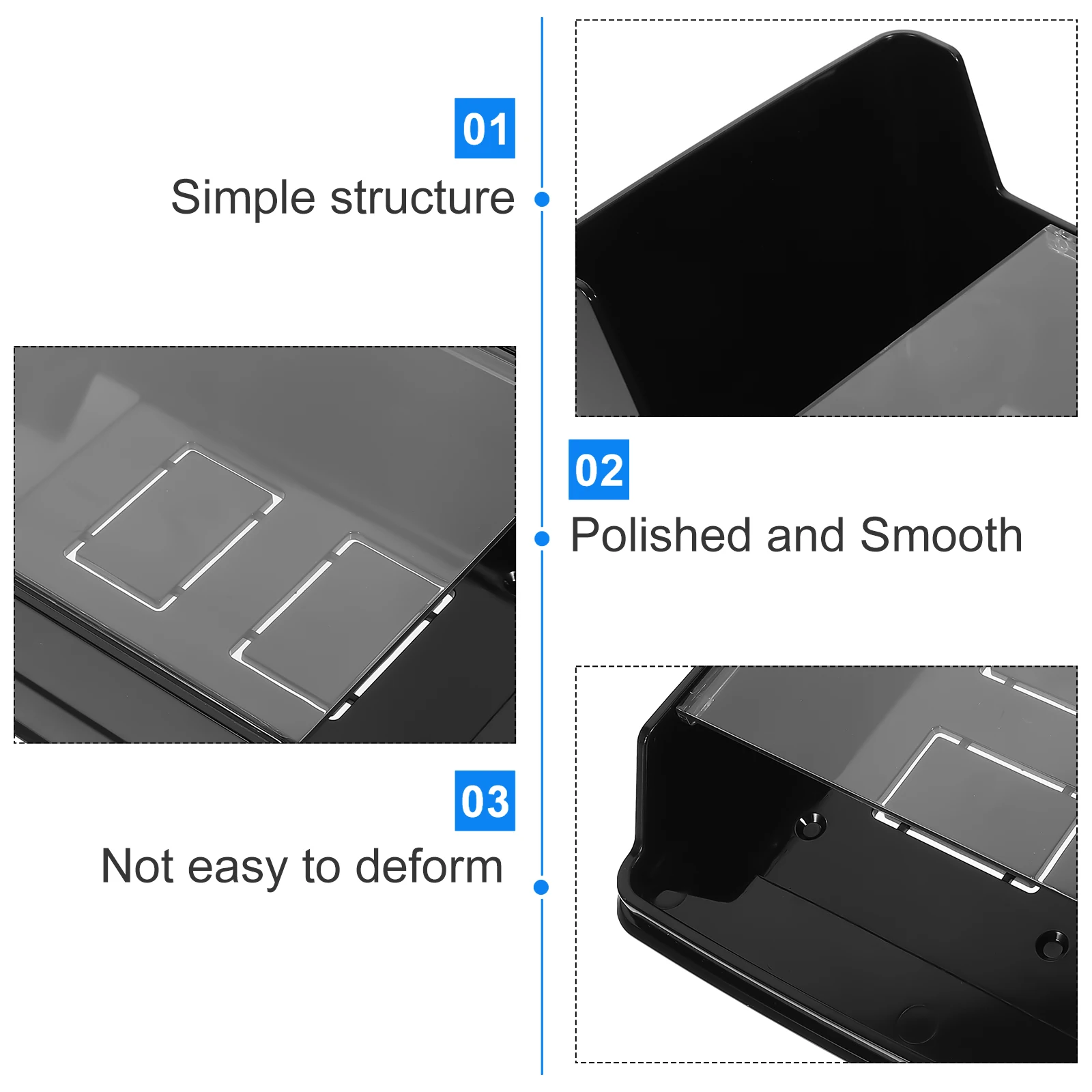 01
Simple structure

02
Polished and Smooth

03
Not easy to deform