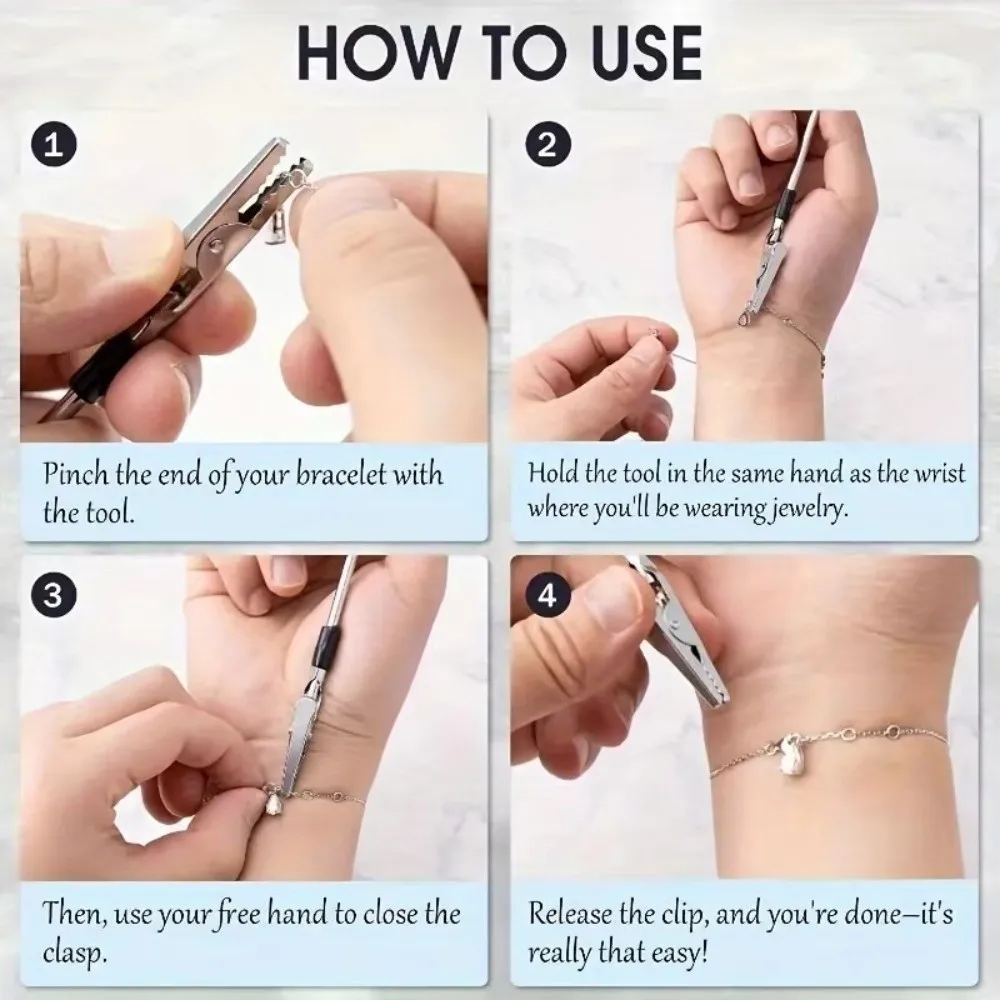 HOW TO USE

1

Pinch the end of your bracelet with the tool.

2

Hold the tool in the same hand as the wrist where you'll be wearing jewelry.

3

Then, use your free hand to close the clasp.

4

Release the clip, and you're done—it's really that easy!