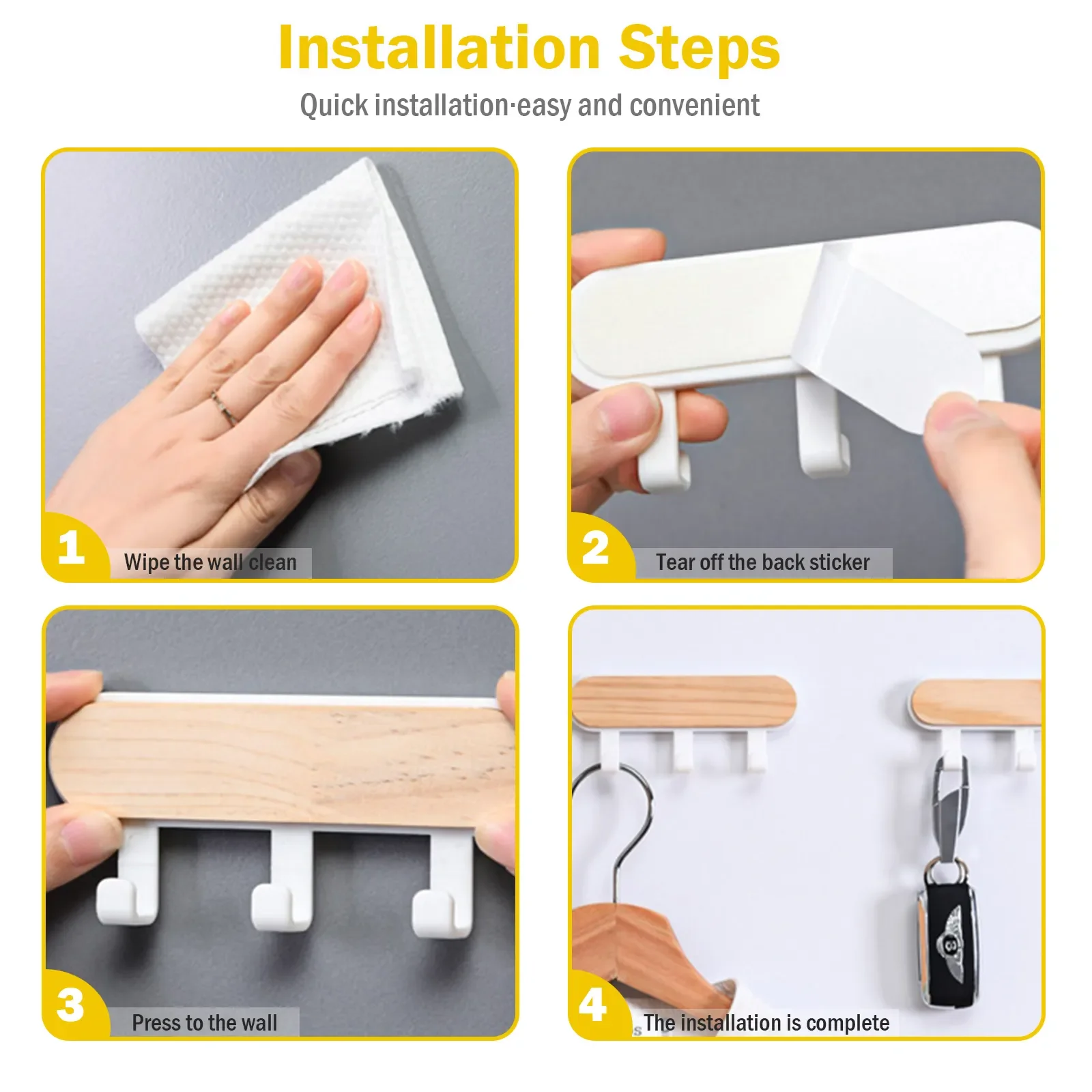 Installation Steps

Quick installation·easy and convenient

1 Wipe the wall clean

2 Tear off the back sticker

3 Press to the wall

4 The installation is complete