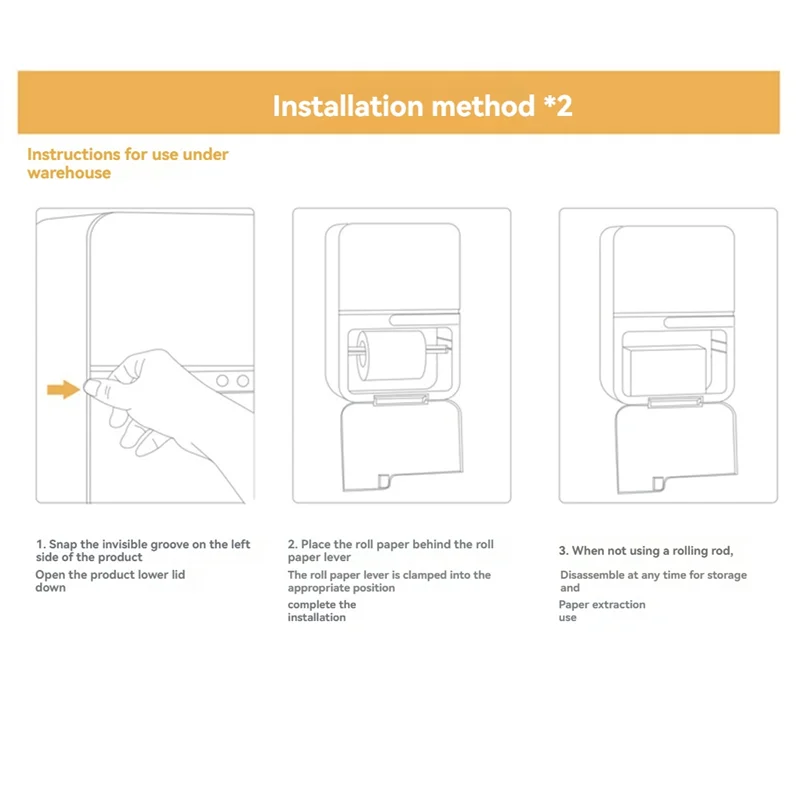 Installation method *2

Instructions for use under warehouse

1. Snap the invisible groove on the left side of the product

Open the product lower lid down

2. Place the roll paper behind the roll paper lever

The roll paper lever is clamped into the appropriate position

complete the installation

3. When not using a rolling rod,

Disassemble at any time for storage and

Paper extraction use