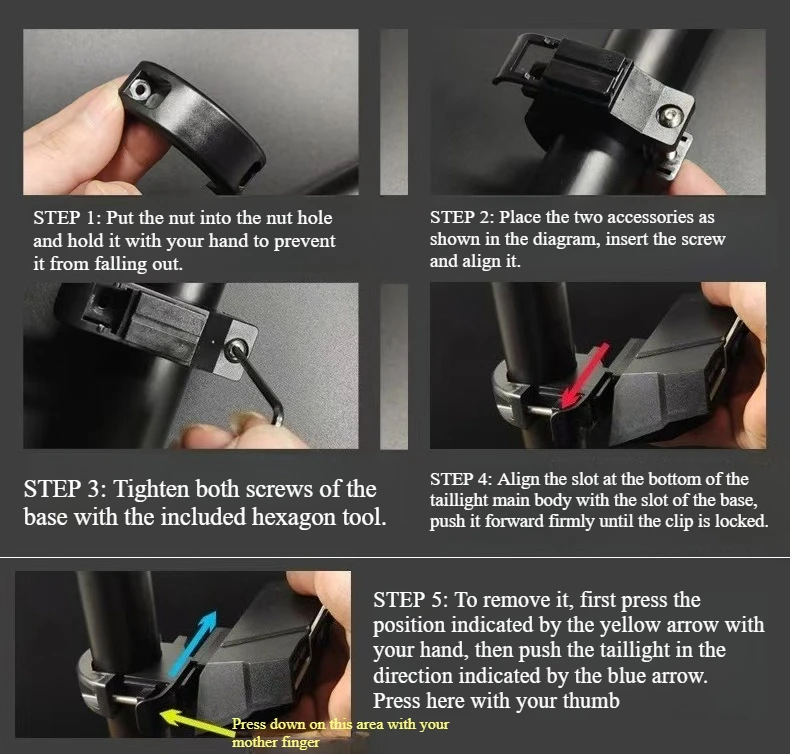 STEP 1: Put the nut into the nut hole and hold it with your hand to prevent it from falling out.

STEP 2: Place the two accessories as shown in the diagram, insert the screw and align it.

STEP 3: Tighten both screws of the base with the included hexagon tool.

STEP 4: Align the slot at the bottom of the taillight main body with the slot of the base, push it forward firmly until the clip is locked.

STEP 5: To remove it, first press the position indicated by the yellow arrow with your hand, then push the taillight in the direction indicated by the blue arrow. Press here with your thumb

Press down on this area with your mother finger