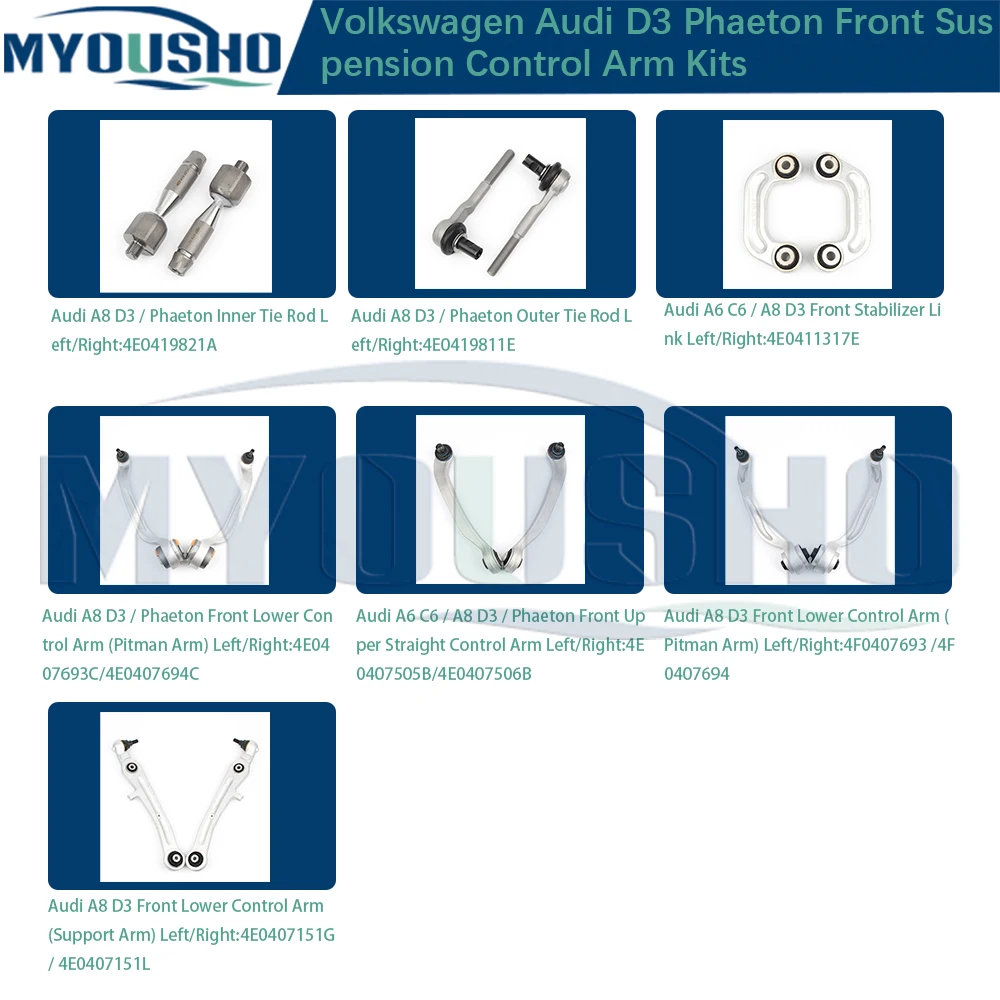 MYOUSHO

Volkswagen Audi D3 Phaeton Front Suspension Control Arm Kits

Audi A8 D3 / Phaeton Inner Tie Rod Left/Right:4E0419821A

Audi A8 D3 / Phaeton Outer Tie Rod Left/Right:4E0419811E

Audi A6 C6 / A8 D3 Front Stabilizer Link Left/Right:4E0411317E

MYOUSHO

Audi A8 D3 / Phaeton Front Lower Control Arm (Pitman Arm) Left/Right:4E0407693C/4E0407694C

Audi A6 C6 / A8 D3 / Phaeton Front Upper Straight Control Arm Left/Right:4E0407505B/4E0407506B

Audi A8 D3 Front Lower Control Arm ( Pitman Arm) Left/Right:4F0407693 /4F0407694

Audi A8 D3 Front Lower Control Arm (Support Arm) Left/Right:4E0407151G / 4E0407151L