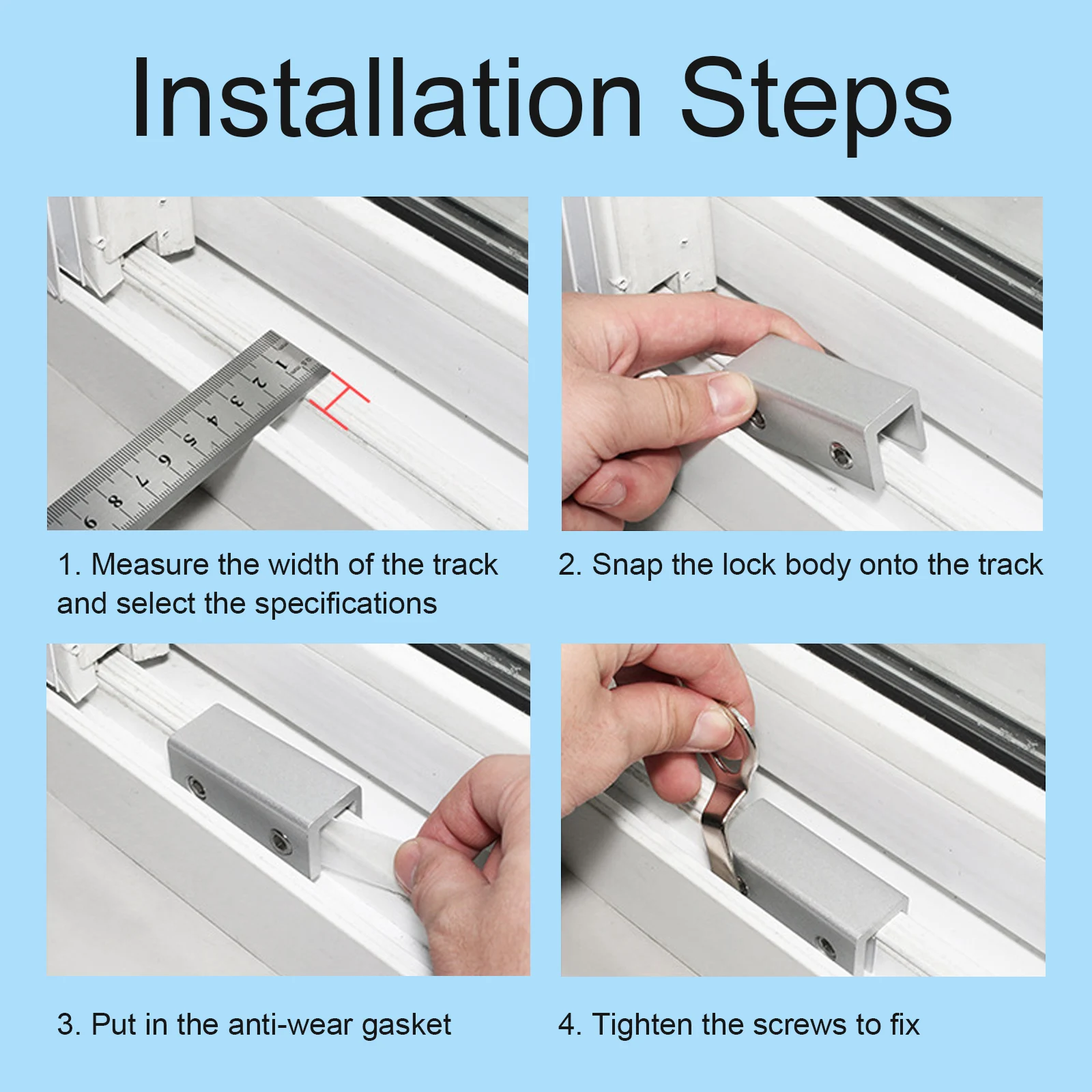 Installation Steps

1 2 3 4 5 6 7 8 9

1. Measure the width of the track and select the specifications

2. Snap the lock body onto the track

3. Put in the anti-wear gasket

4. Tighten the screws to fix