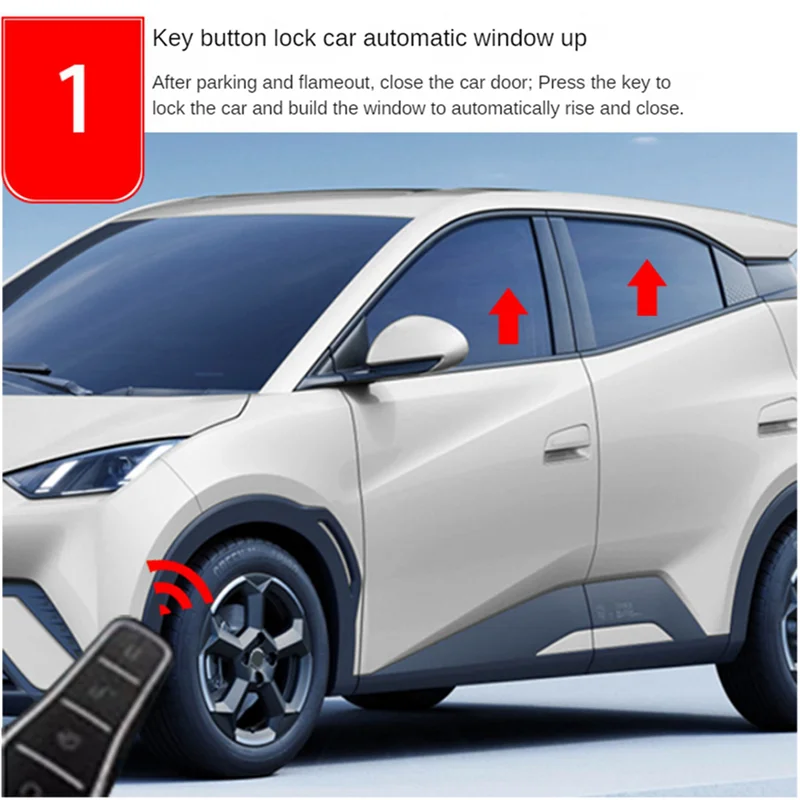 1

Key button lock car automatic window up

After parking and flameout, close the car door; Press the key to lock the car and build the window to automatically rise and close.