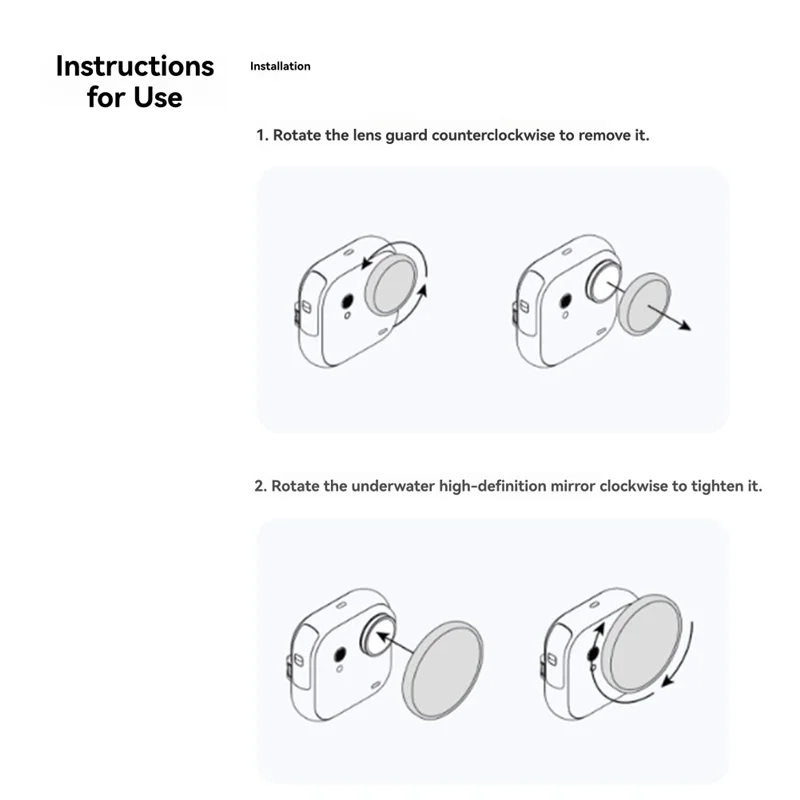 Instructions for Use

Installation

1. Rotate the lens guard counterclockwise to remove it.

2. Rotate the underwater high-definition mirror clockwise to tighten it.