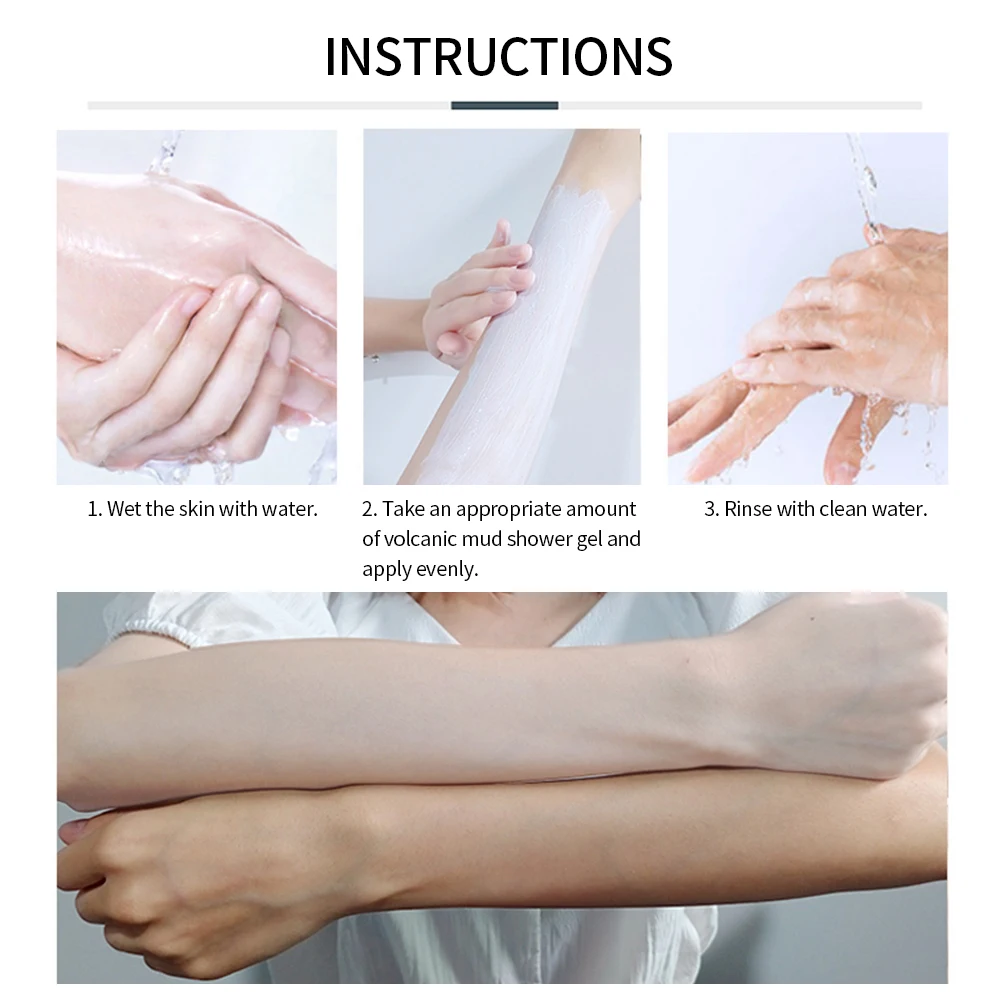 INSTRUCTIONS

1. Wet the skin with water.

2. Take an appropriate amount of volcanic mud shower gel and apply evenly.

3. Rinse with clean water.