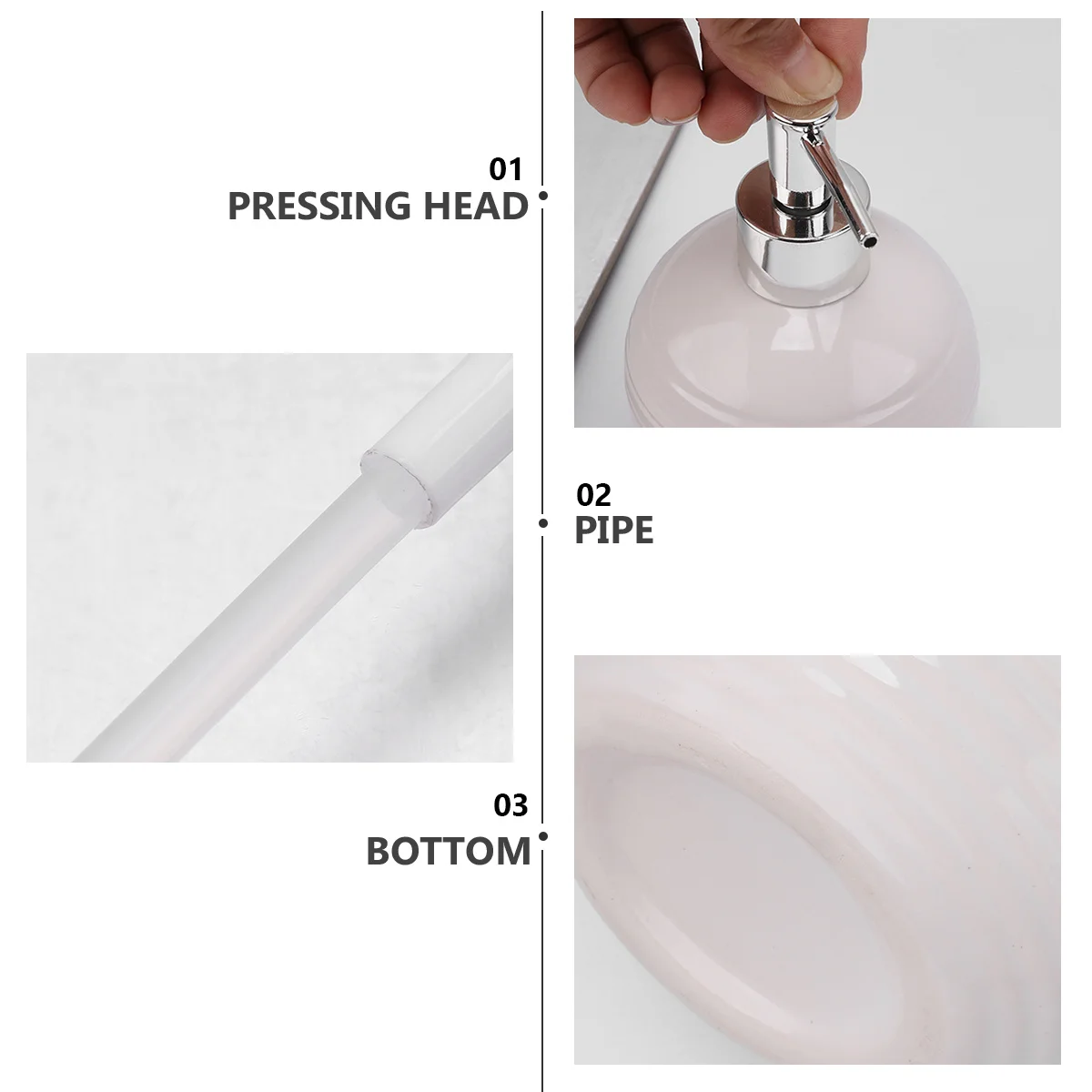 01
PRESSING HEAD

02
PIPE

03
BOTTOM